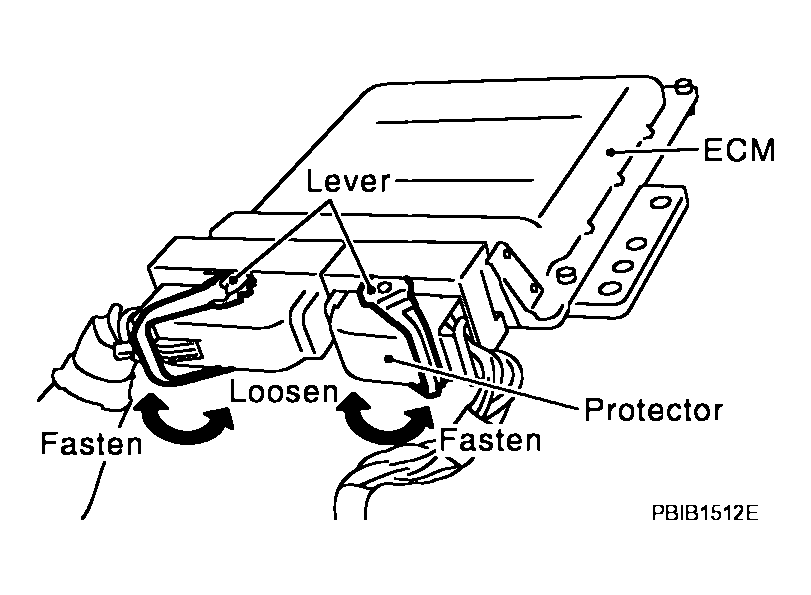 ECM
Lever
Loosen
Protector
Fasten
Fasten
PBIB1512E