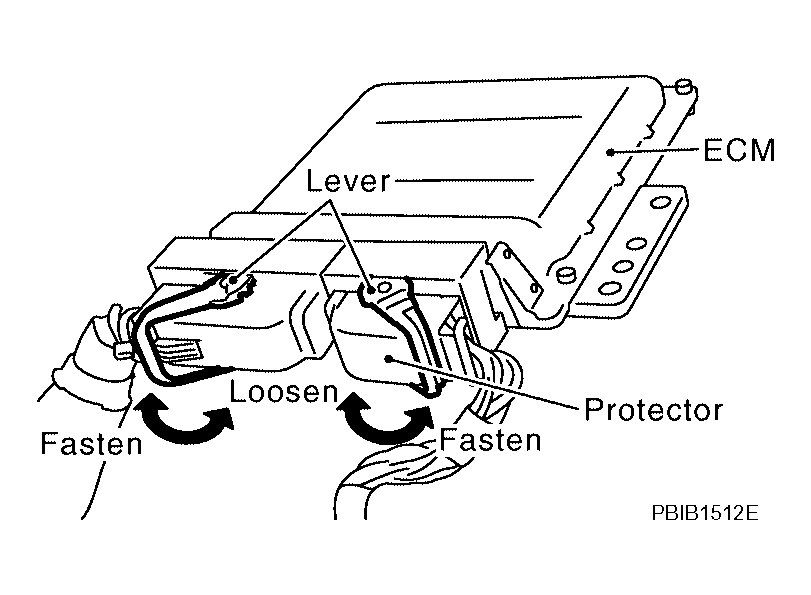 ECM
Lever
Loosen
Protector
Fasten
Fasten
PBIB1512E