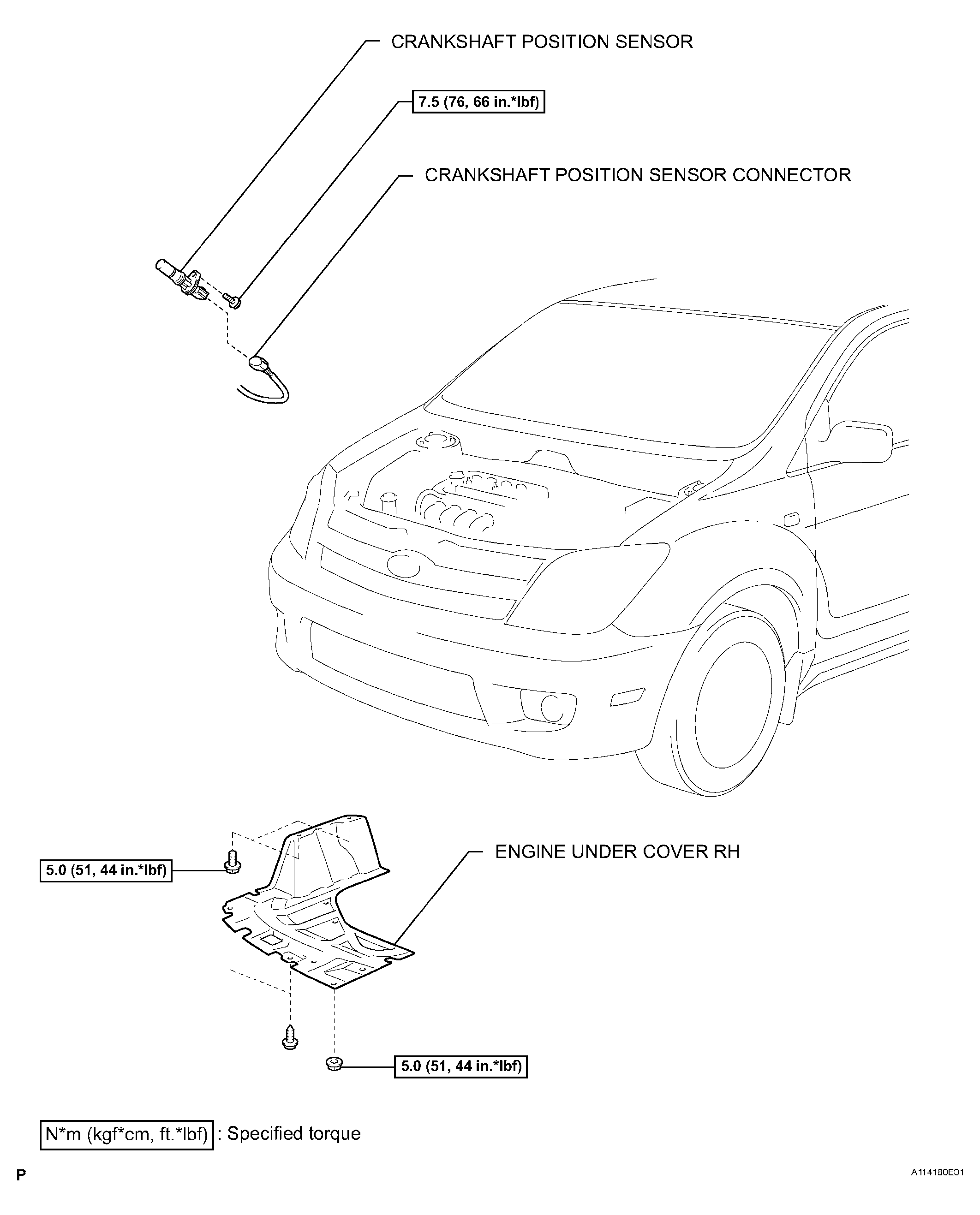 CRANKSHAFT POSITION SENSOR

7.5 (76, 66 in.*lbf)

CRANKSHAFT POSITION SENSOR CONNECTOR

5.0 (51, 44 in.*lbf)

ENGINE UNDER COVER RH

5.0 (51, 44 in.*lbf)

N*m (kgf*cm, ft.*lbf) : Specified torque

P

A114180E01