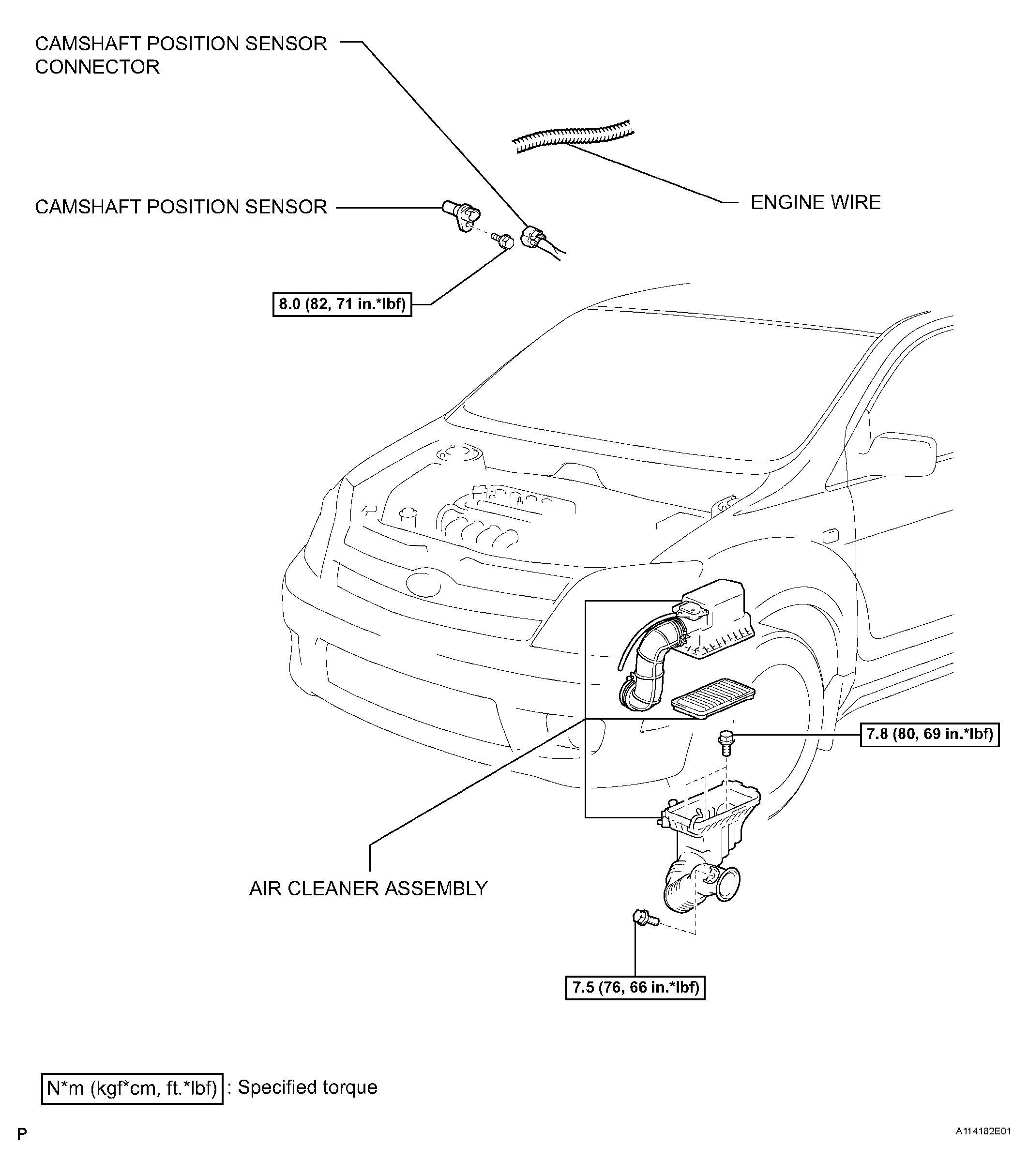 CAMSHAFT POSITION SENSOR CONNECTOR

ENGINE WIRE

CAMSHAFT POSITION SENSOR

8.0 (82, 71 in.*lbf)

7.8 (80, 69 in.*lbf)

AIR CLEANER ASSEMBLY

7.5 (76, 66 in.*lbf)

N*m (kgf*cm, ft.*lbf) : Specified torque

P

A114182E01