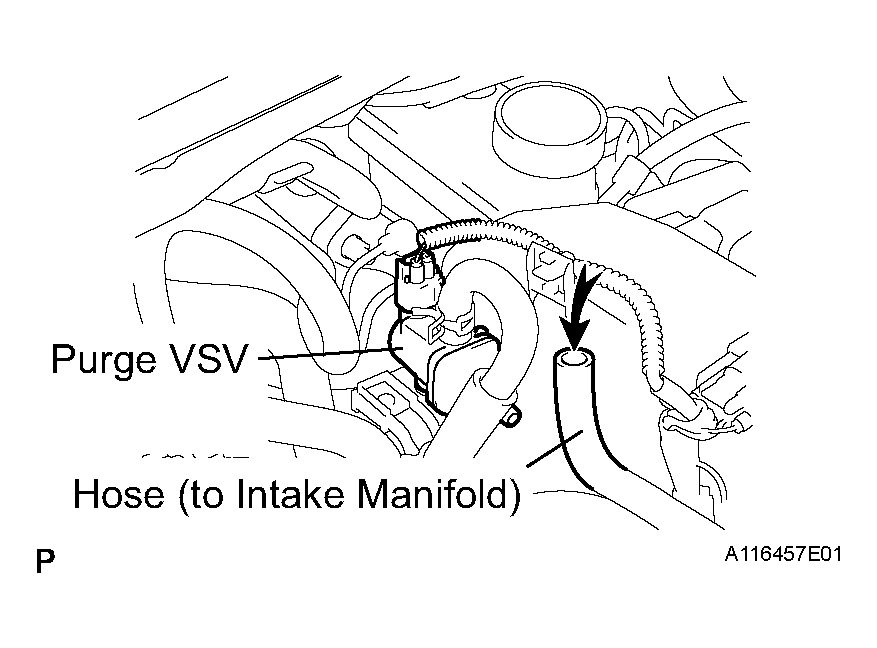 Purge VSV

Hose (to Intake Manifold)

P

A116457E01