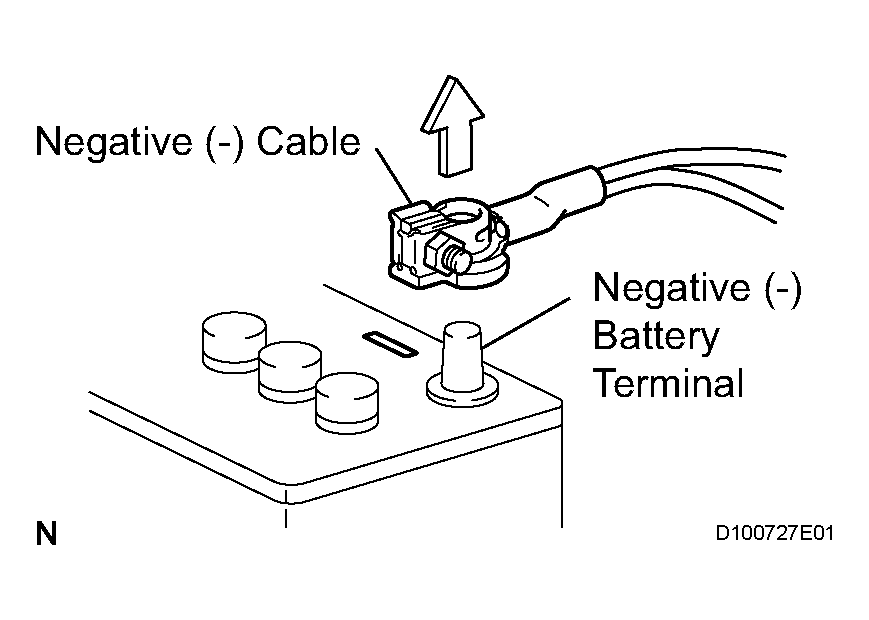 Negative (-) Cable

Negative (-) Battery Terminal

N

D100727E01