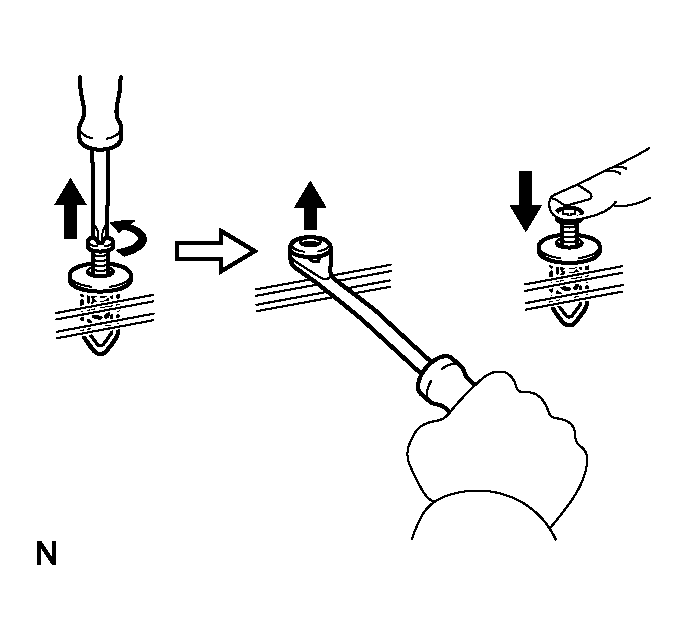 N