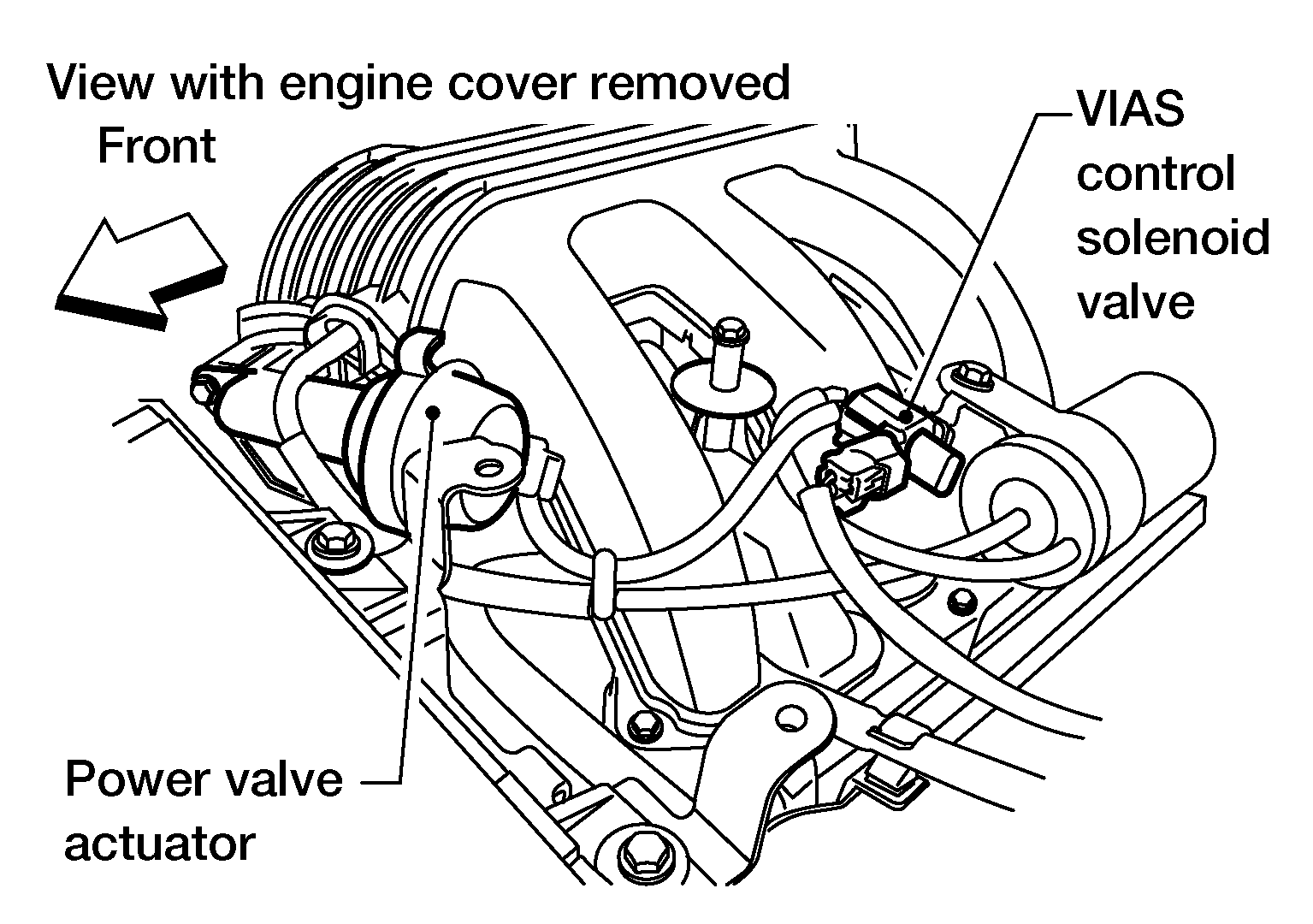 View with engine cover removed
Front

VIAS control solenoid valve

Power valve actuator