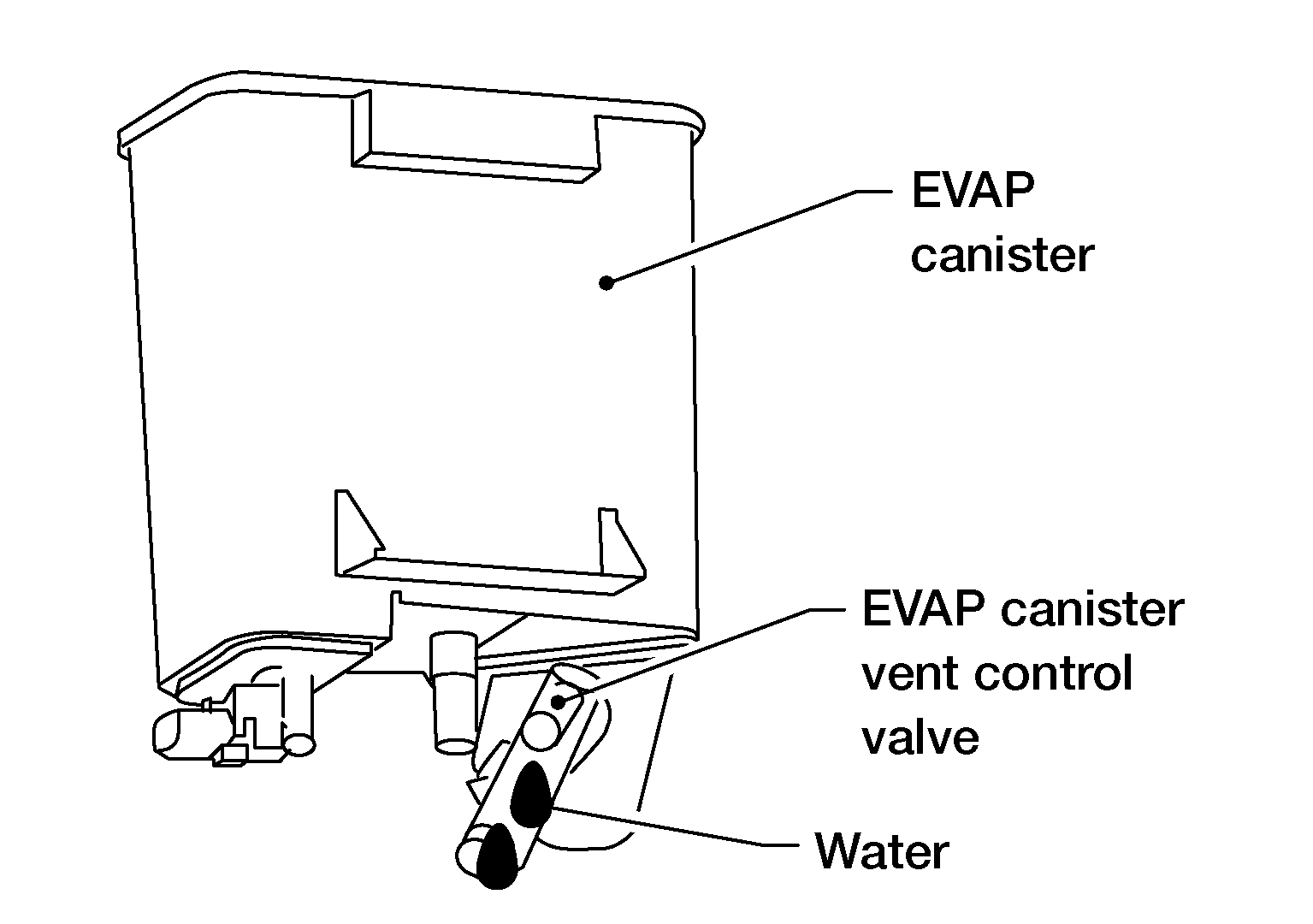 EVAP canister

EVAP canister vent control valve

Water