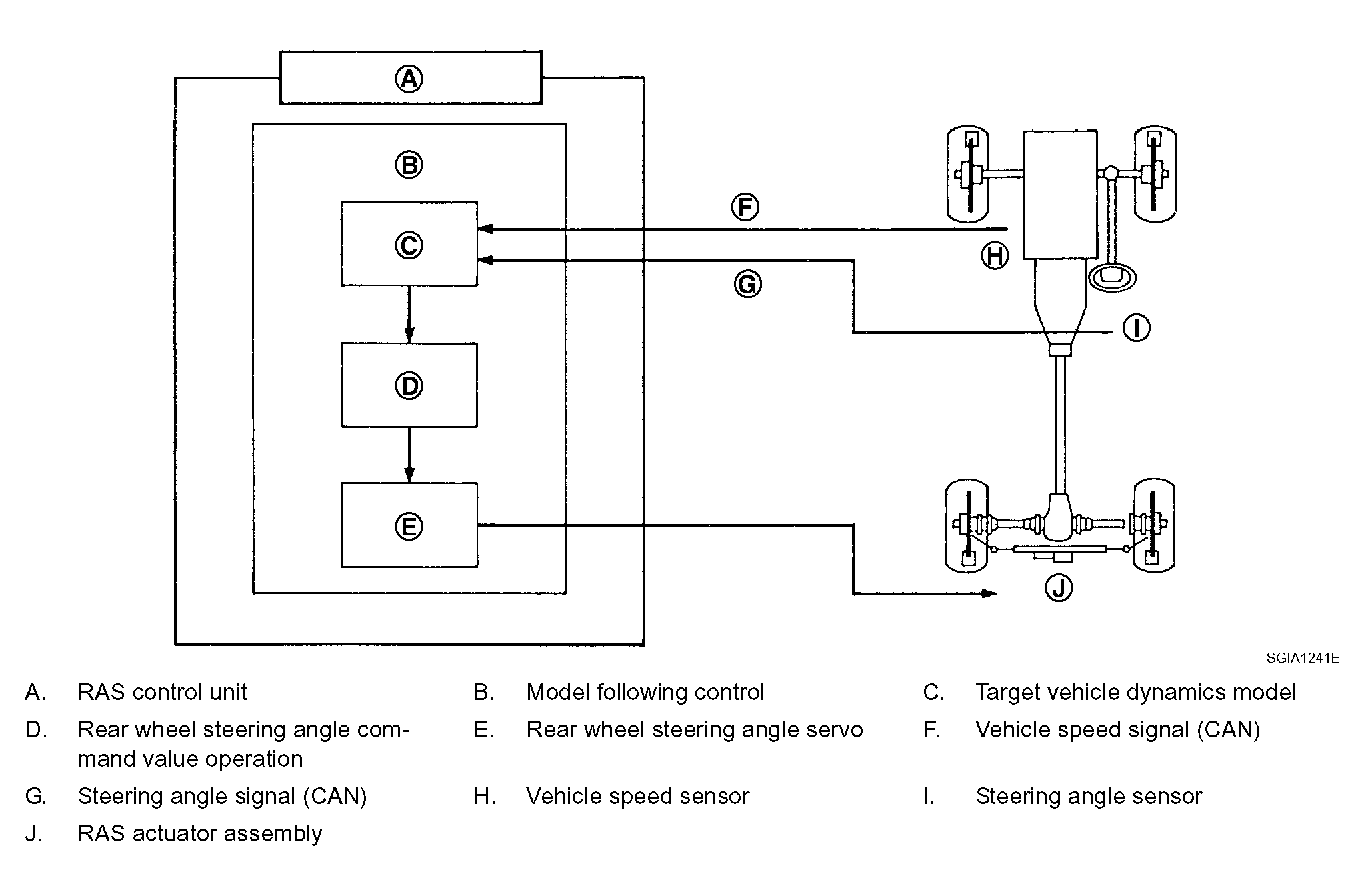 A

B

C

D

E

F

G

H

I

J

SGIA1241E

A. RAS control unit
B. Model following control
C. Target vehicle dynamics model
D. Rear wheel steering angle command value operation
E. Rear wheel steering angle servo
F. Vehicle speed signal (CAN)
G. Steering angle signal (CAN)
H. Vehicle speed sensor
I. Steering angle sensor
J. RAS actuator assembly