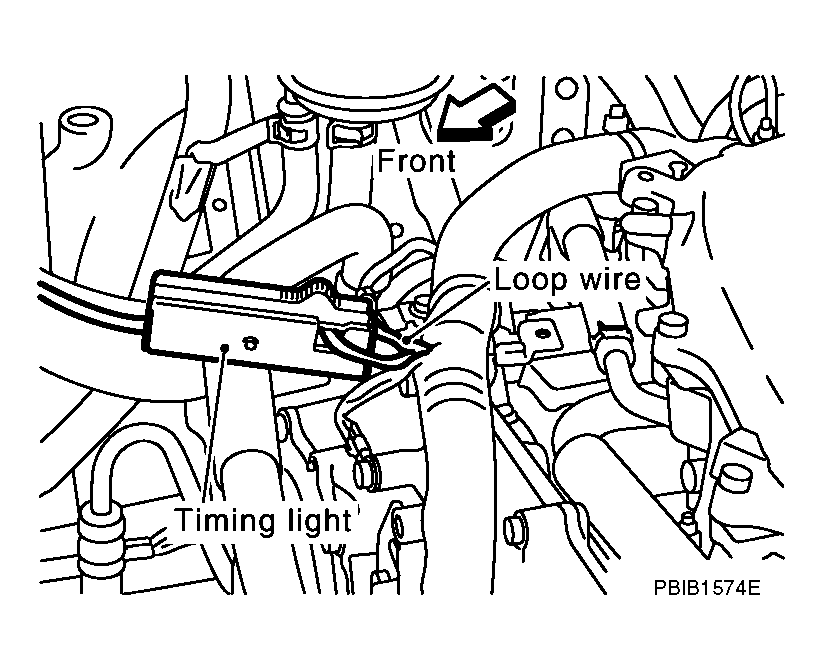 Front

Loop wire

Timing light

PBIB1574E