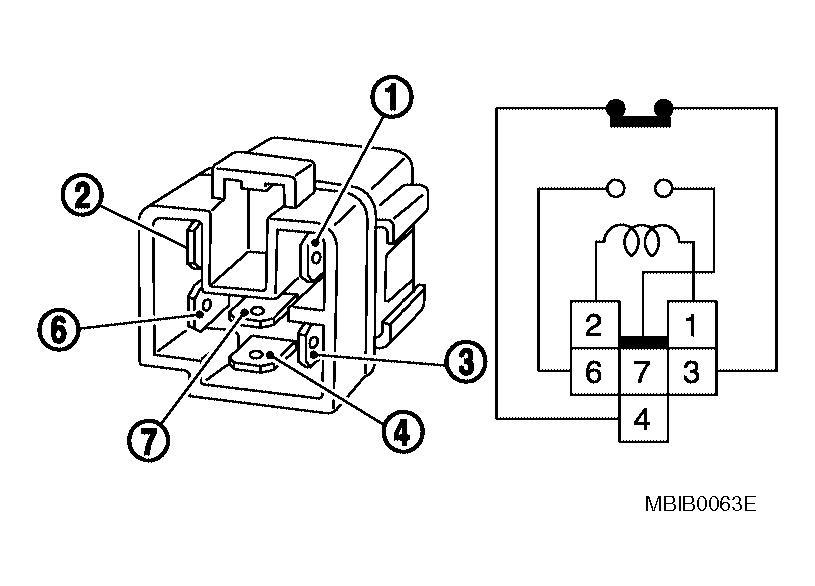 1
2
6
3
7
4

2 1
6 7 3
4

MBIB0063E