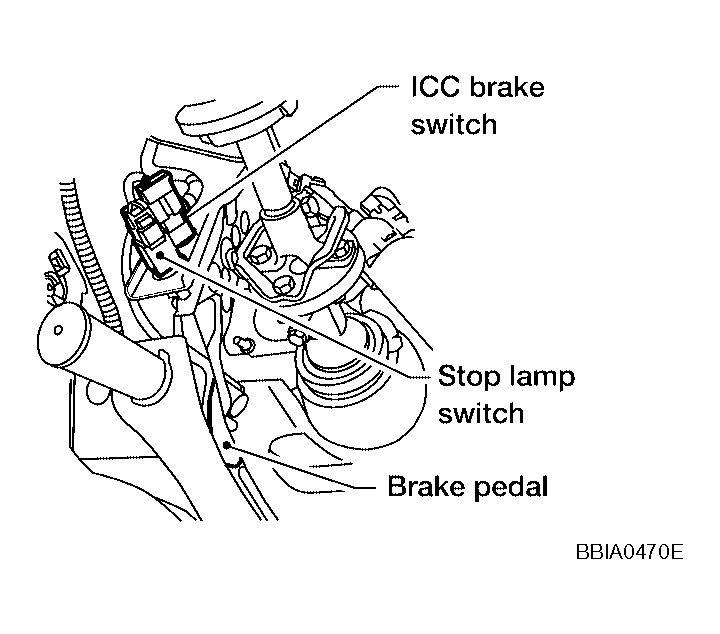 ICC brake switch

Stop lamp switch

Brake pedal

BBIA0470E