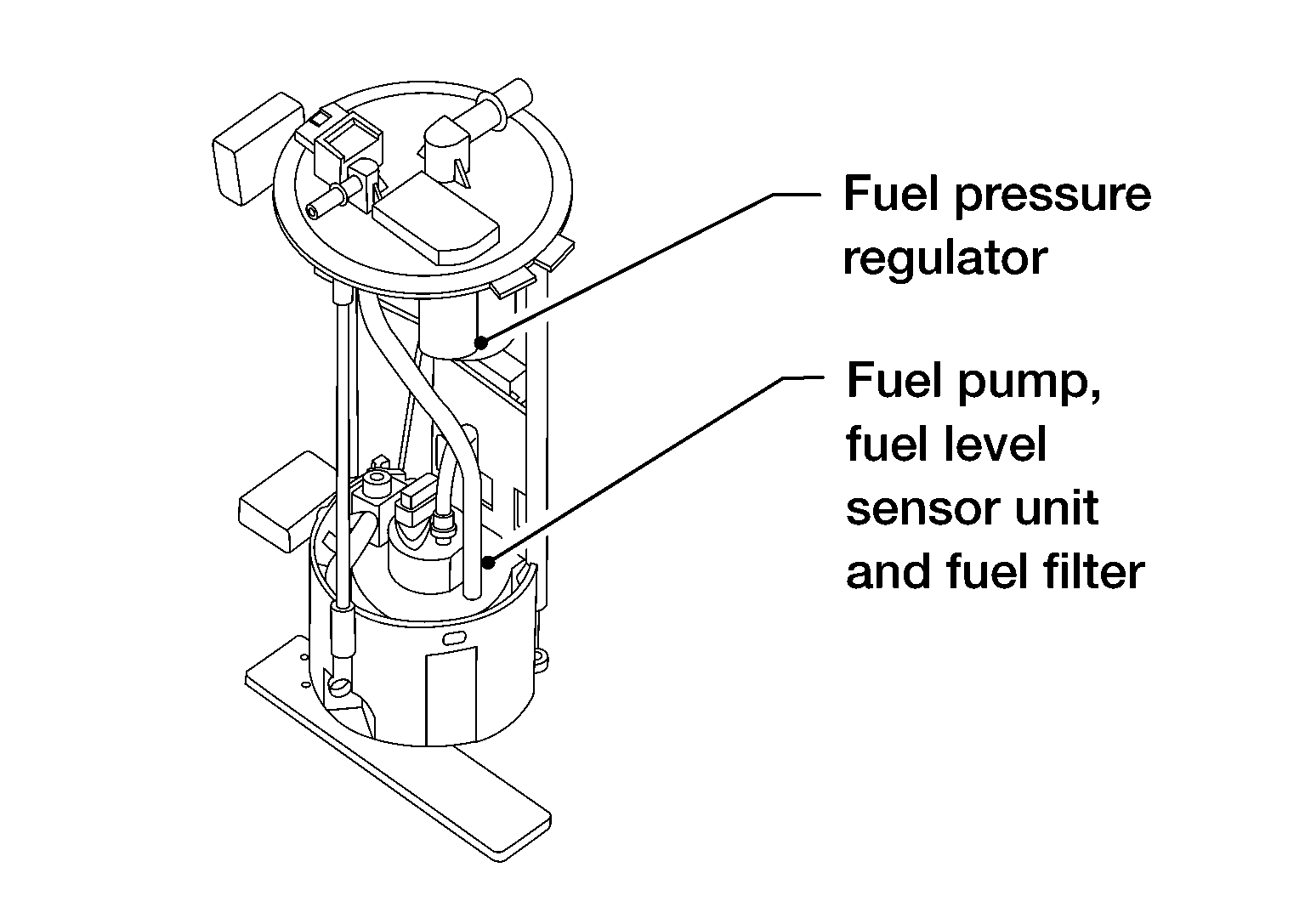 Fuel pressure regulator

Fuel pump, fuel level sensor unit and fuel filter