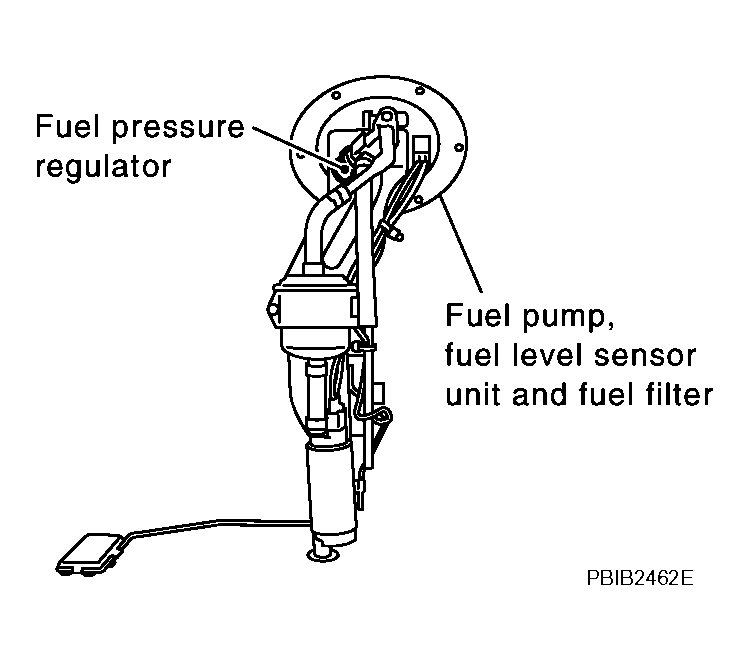 Fuel pressure regulator

Fuel pump, fuel level sensor unit and fuel filter

PBIB2462E