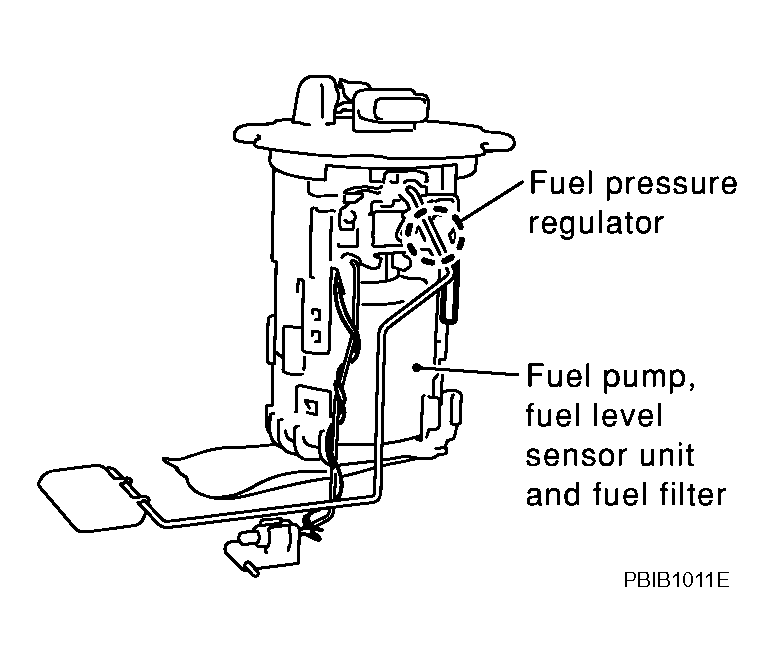 Fuel pressure regulator

Fuel pump, fuel level sensor unit and fuel filter

PBIB1011E