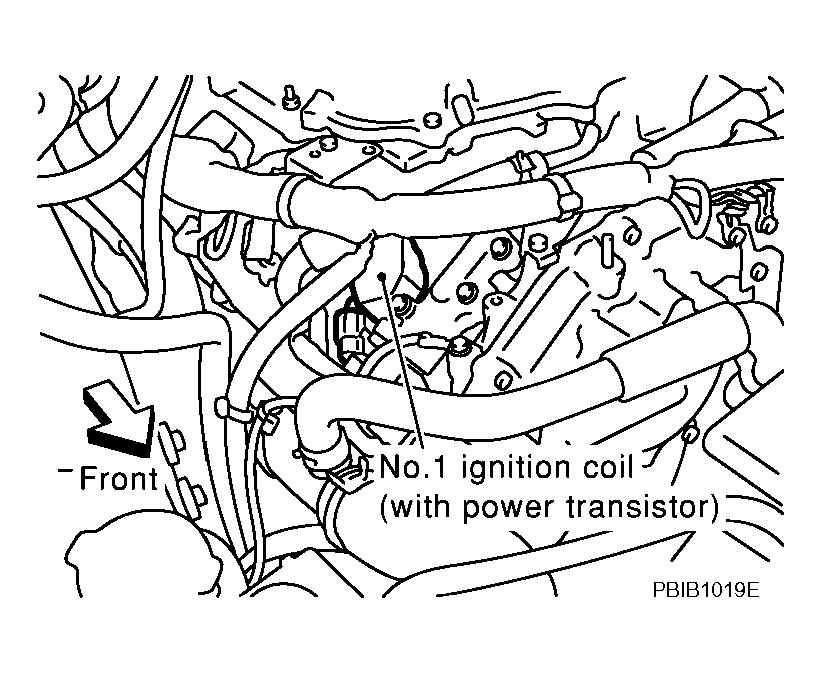 Front

No.1 ignition coil
(with power transistor)

PBIB1019E