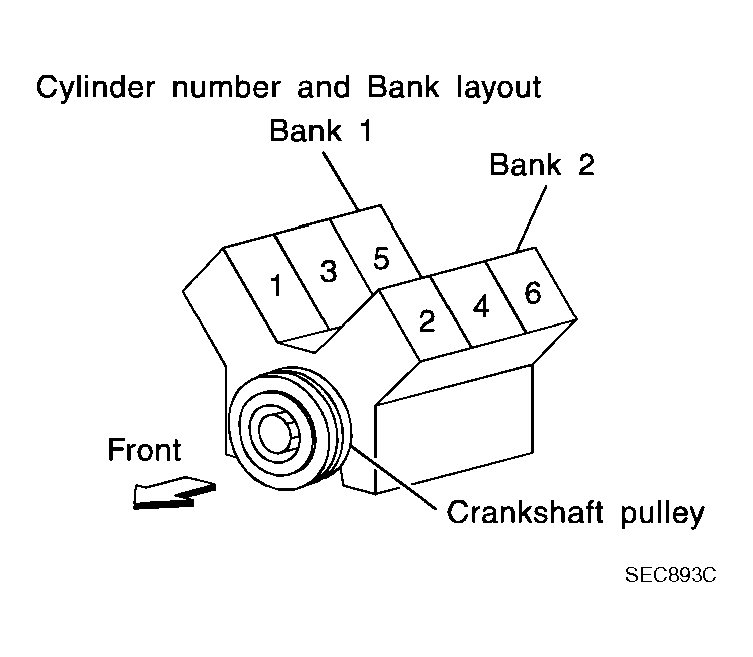 Cylinder number and Bank layout

Bank 1

Bank 2

1
3
5

2
4
6

Front

Crankshaft pulley

SEC893C