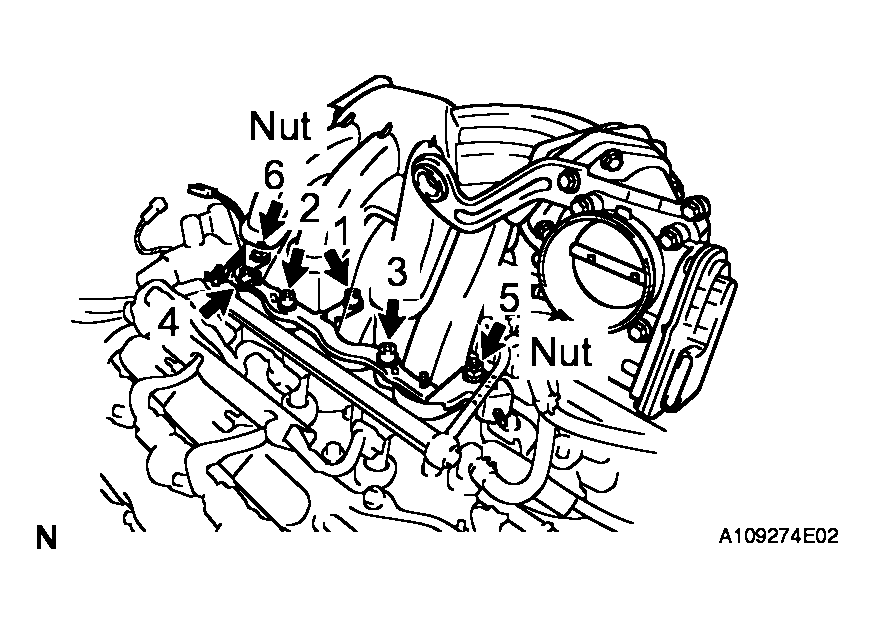 Nut
6
2
1
3
5
4
Nut
N
A109274E02