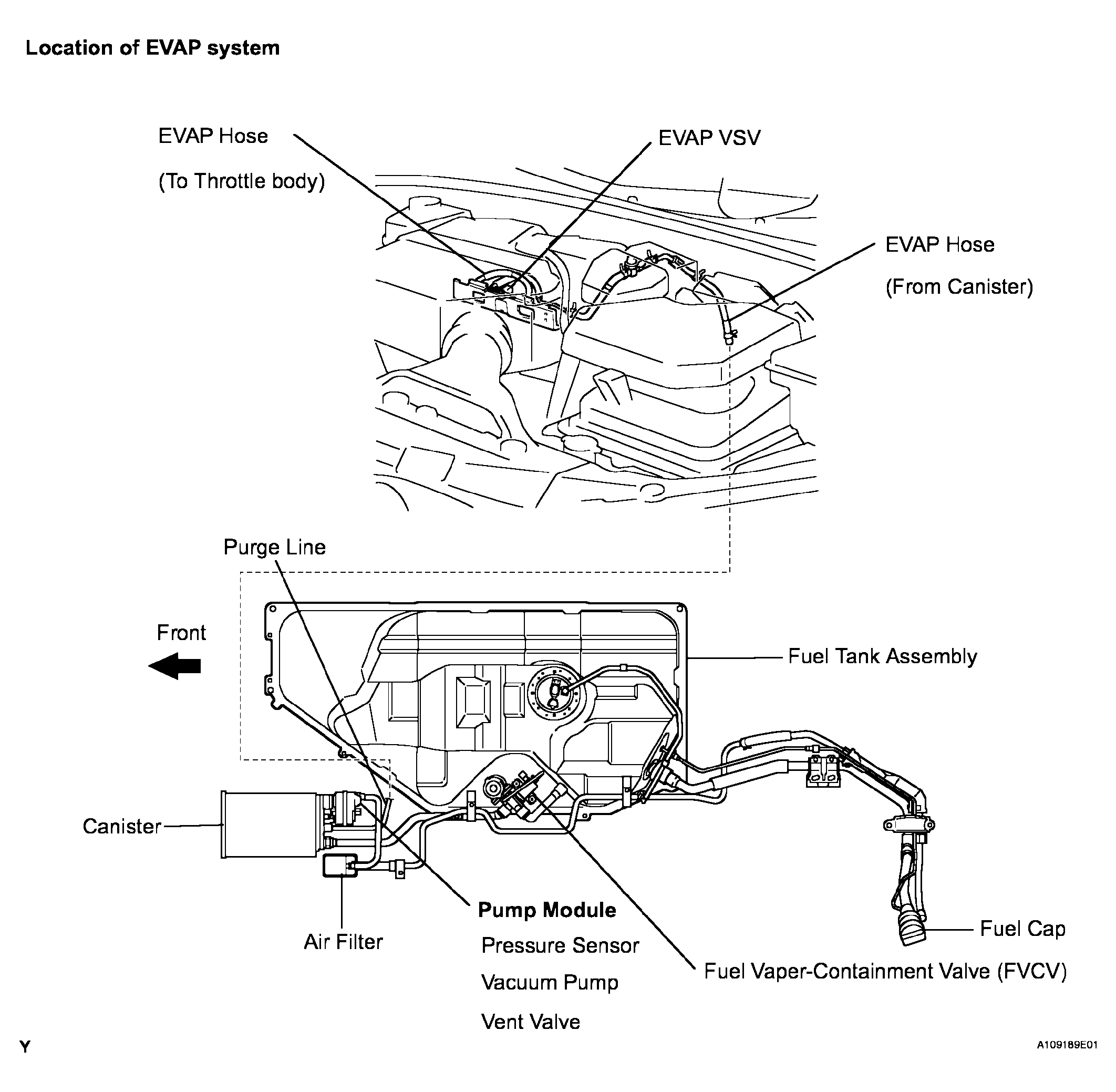 Location of EVAP system

EVAP Hose
(To Throttle body)

EVAP VSV

EVAP Hose
(From Canister)

Purge Line

Front

Fuel Tank Assembly

Canister

Air Filter

Pump Module
Pressure Sensor
Vacuum Pump
Vent Valve

Fuel Cap

Fuel Vaper-Containment Valve (FVCV)

Y

A109189E01