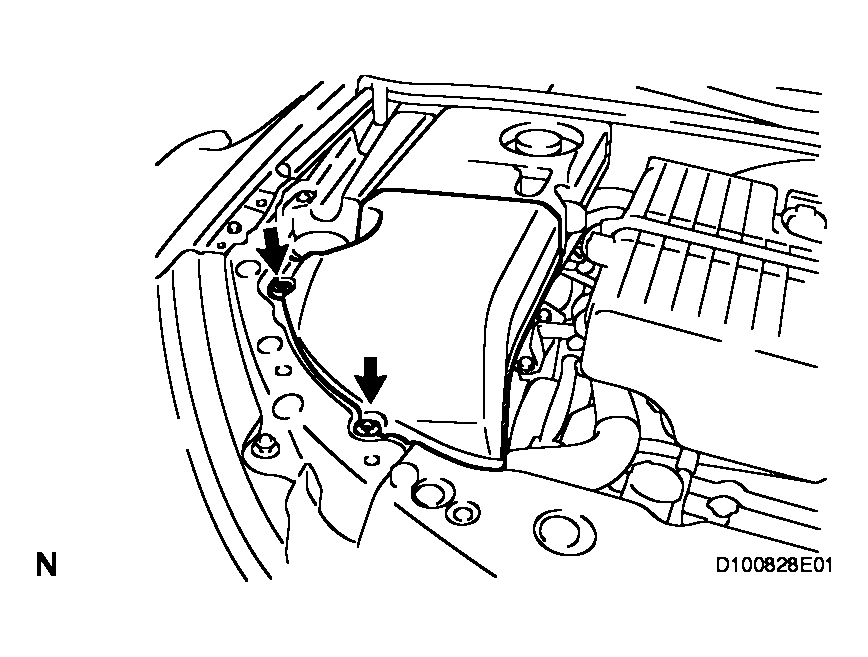 N

D100828E01