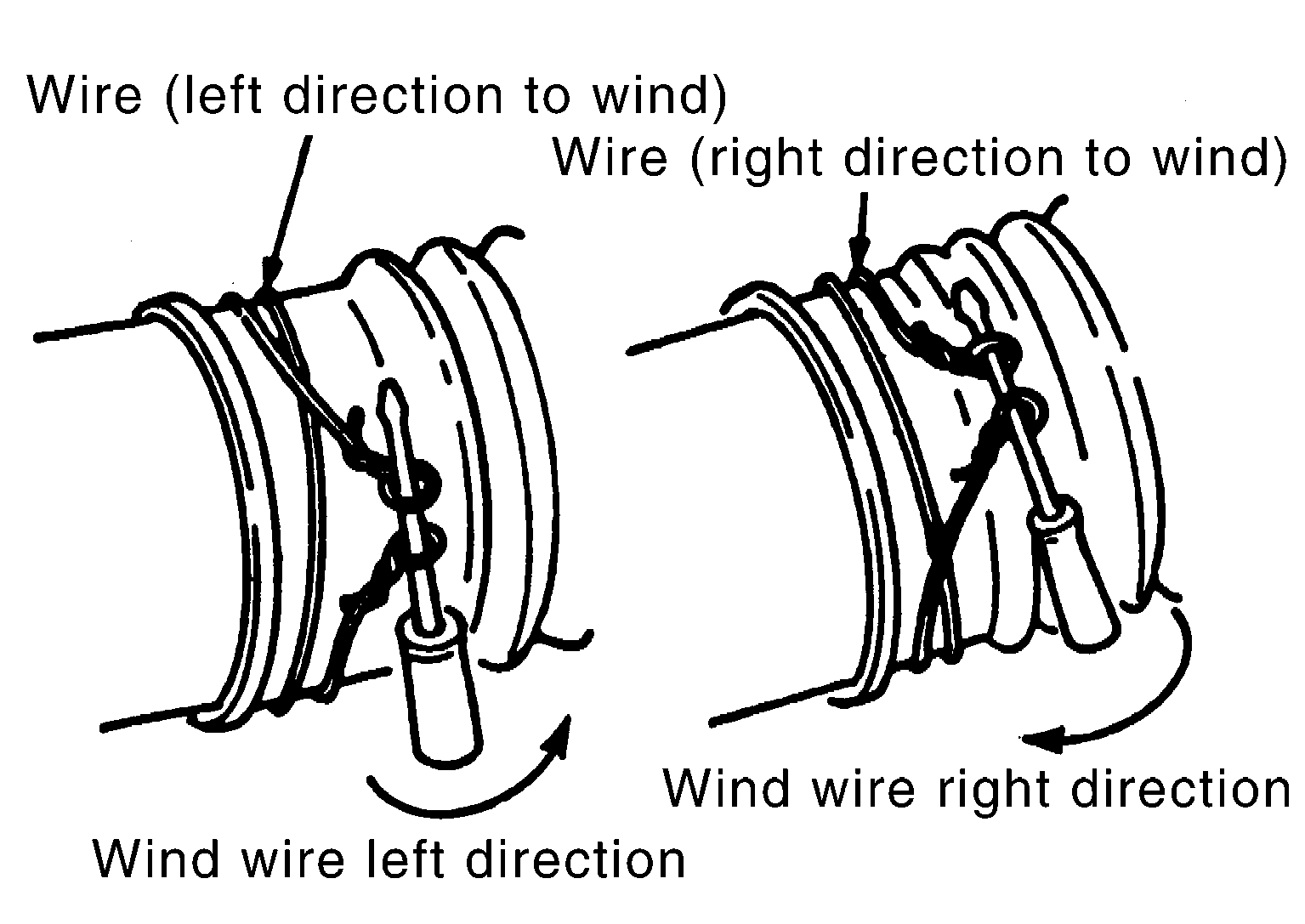 Wire (left direction to wind)
Wire (right direction to wind)
Wind wire right direction
Wind wire left direction