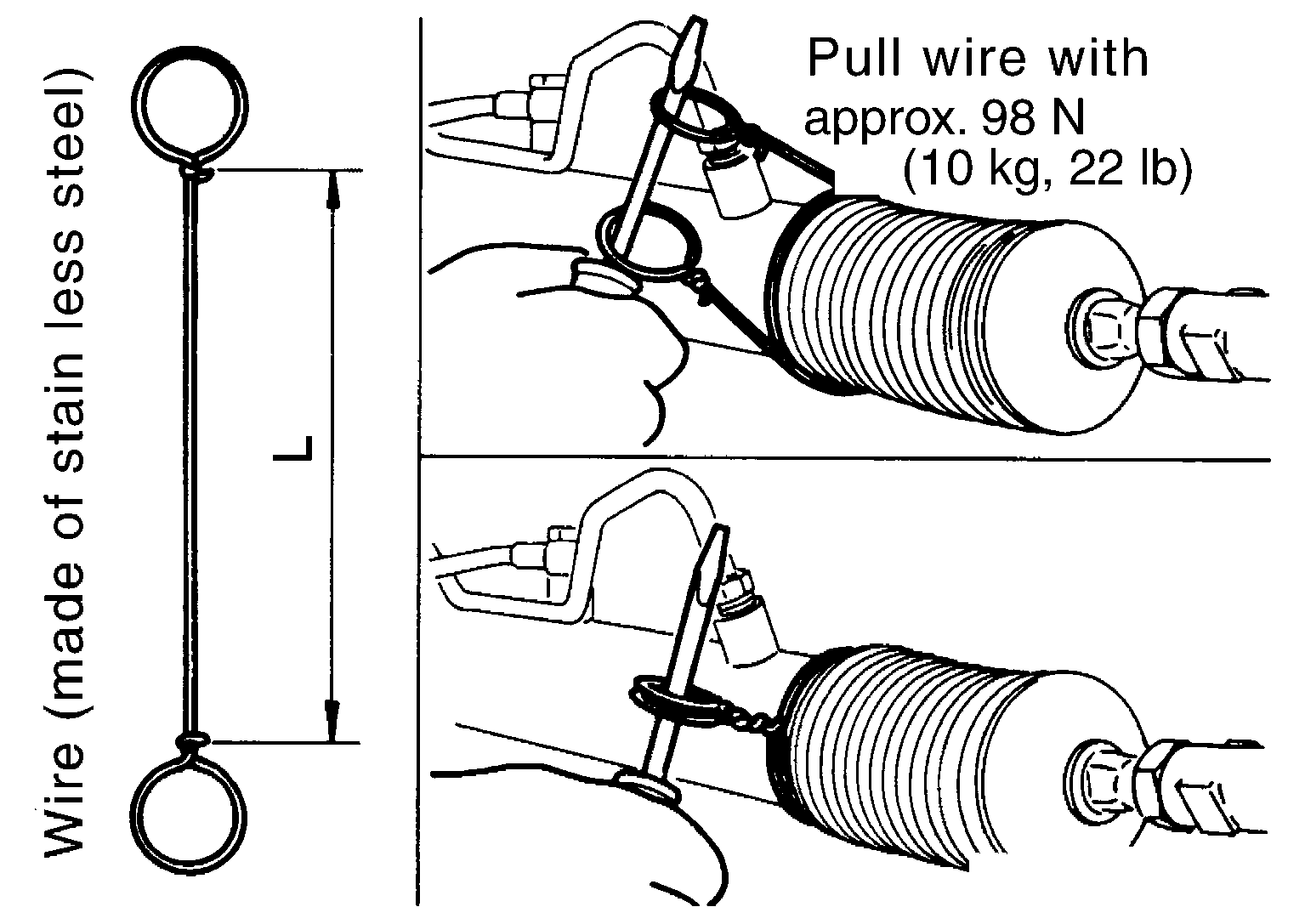 Wire (made of stain less steel)

L

Pull wire with approx. 98 N (10 kg, 22 lb)