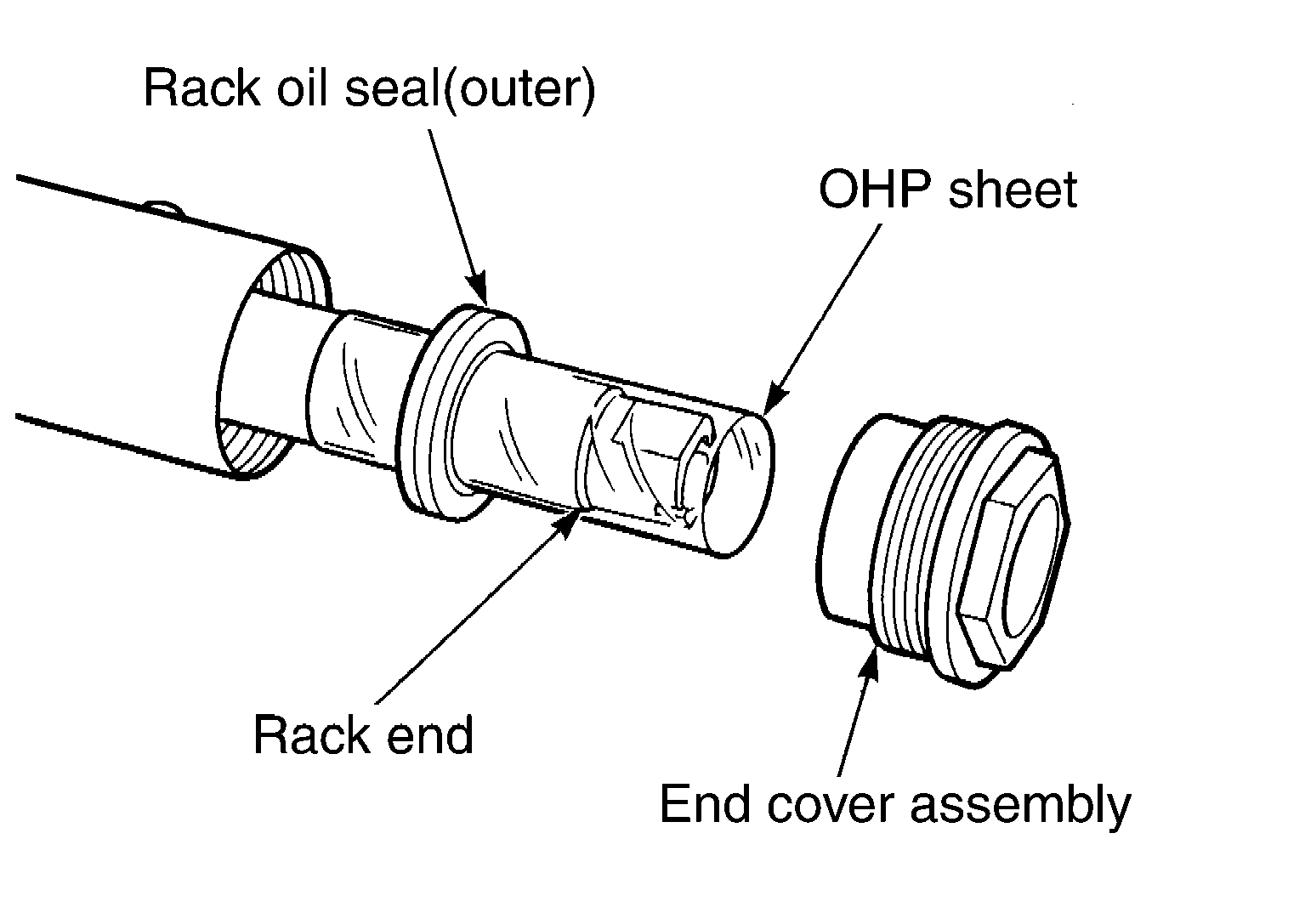 Rack oil seal(outer)

OHP sheet

Rack end

End cover assembly