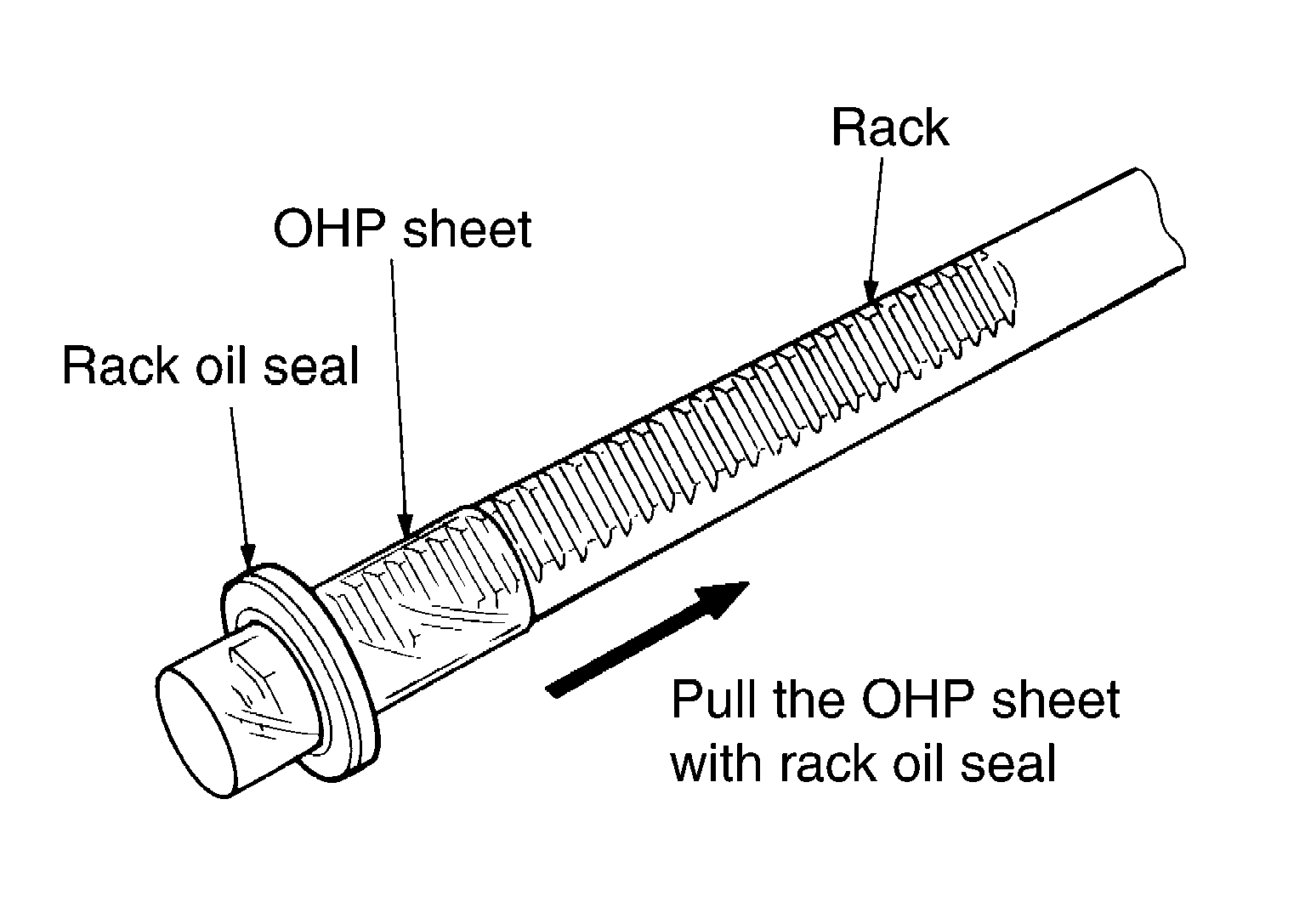 Rack

OHP sheet

Rack oil seal

Pull the OHP sheet with rack oil seal