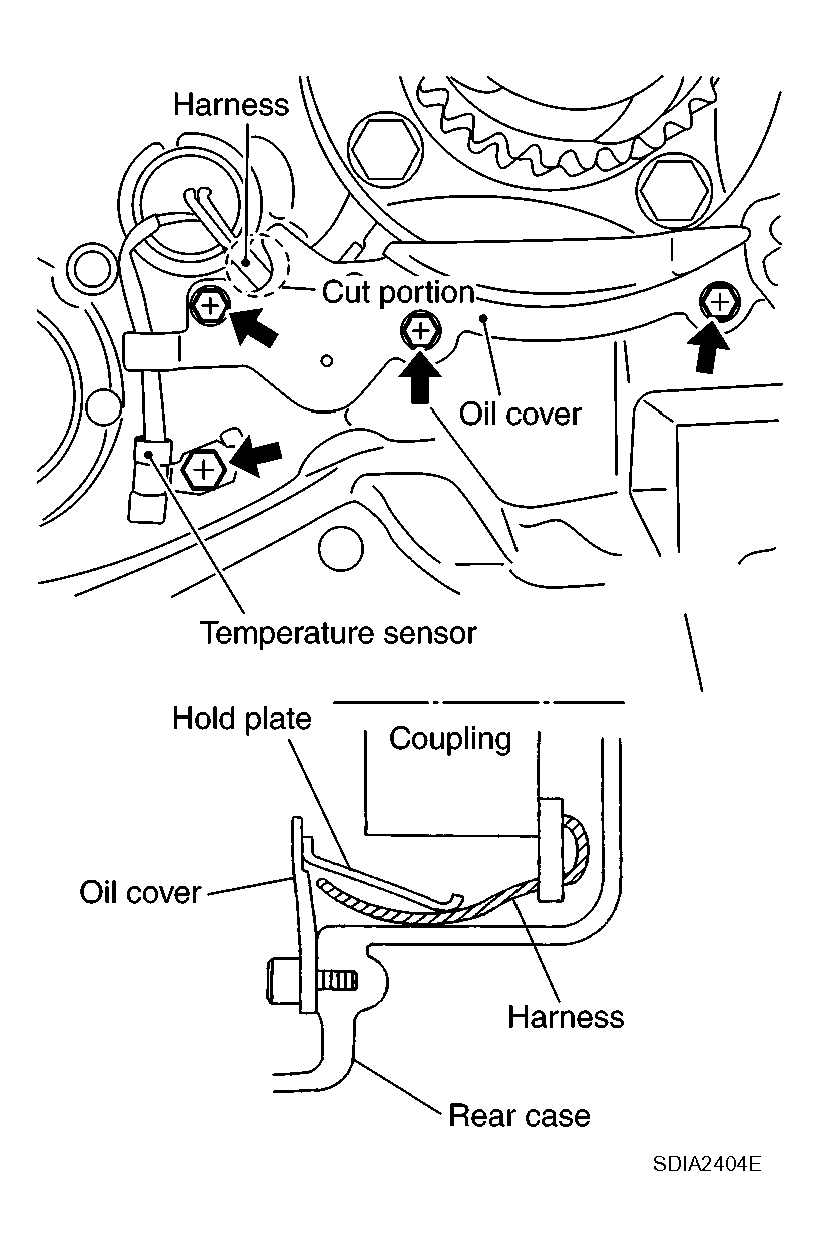 Harness
Cut portion
Oil cover
Temperature sensor

Hold plate
Coupling
Oil cover
Harness
Rear case

SDIA2404E