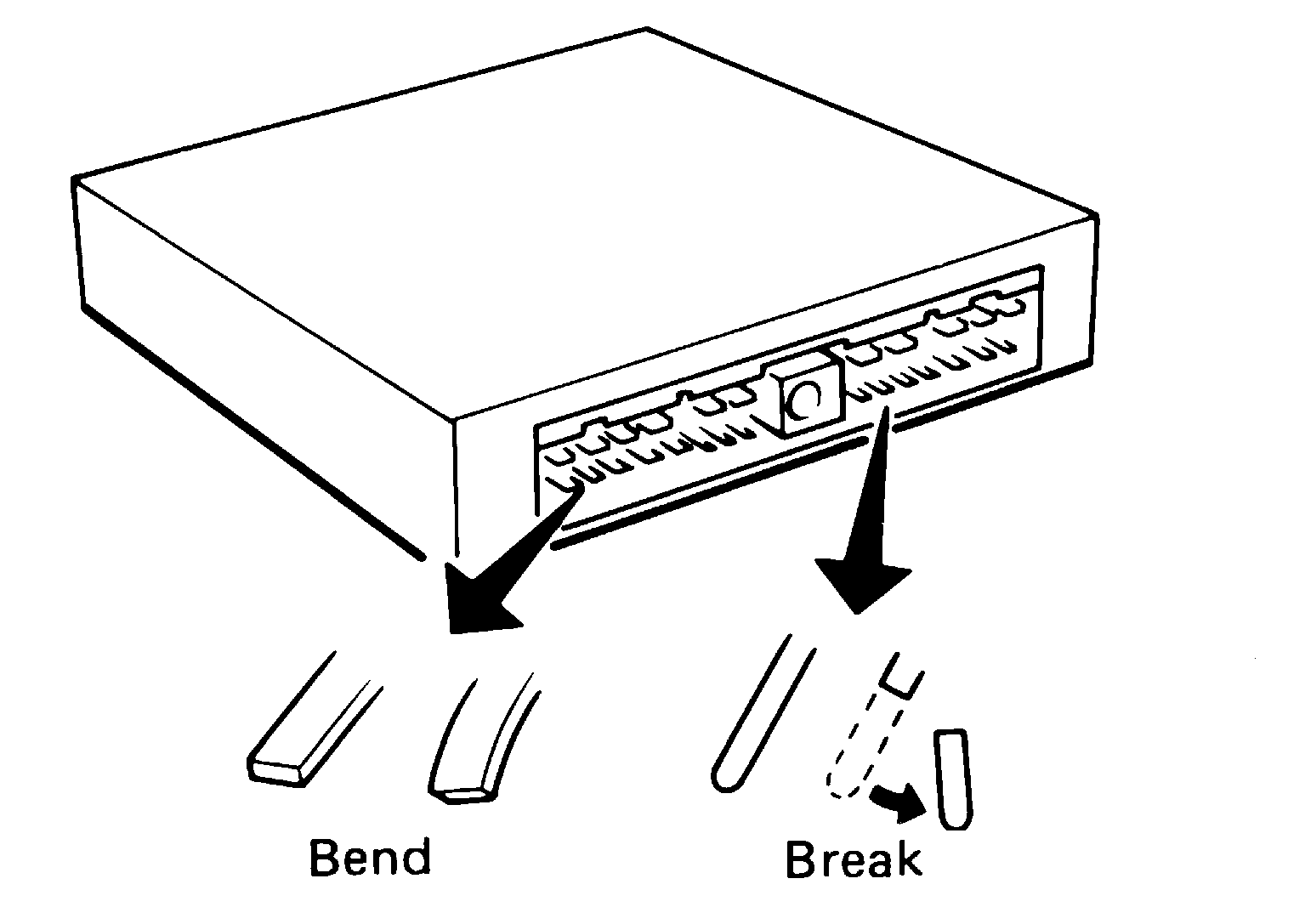 Bend

Break