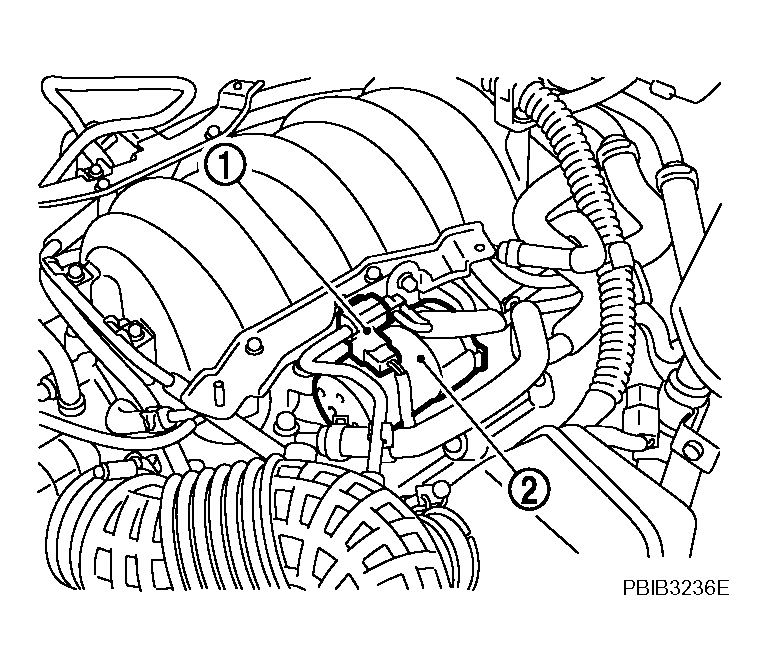 1
2
PBIB3236E