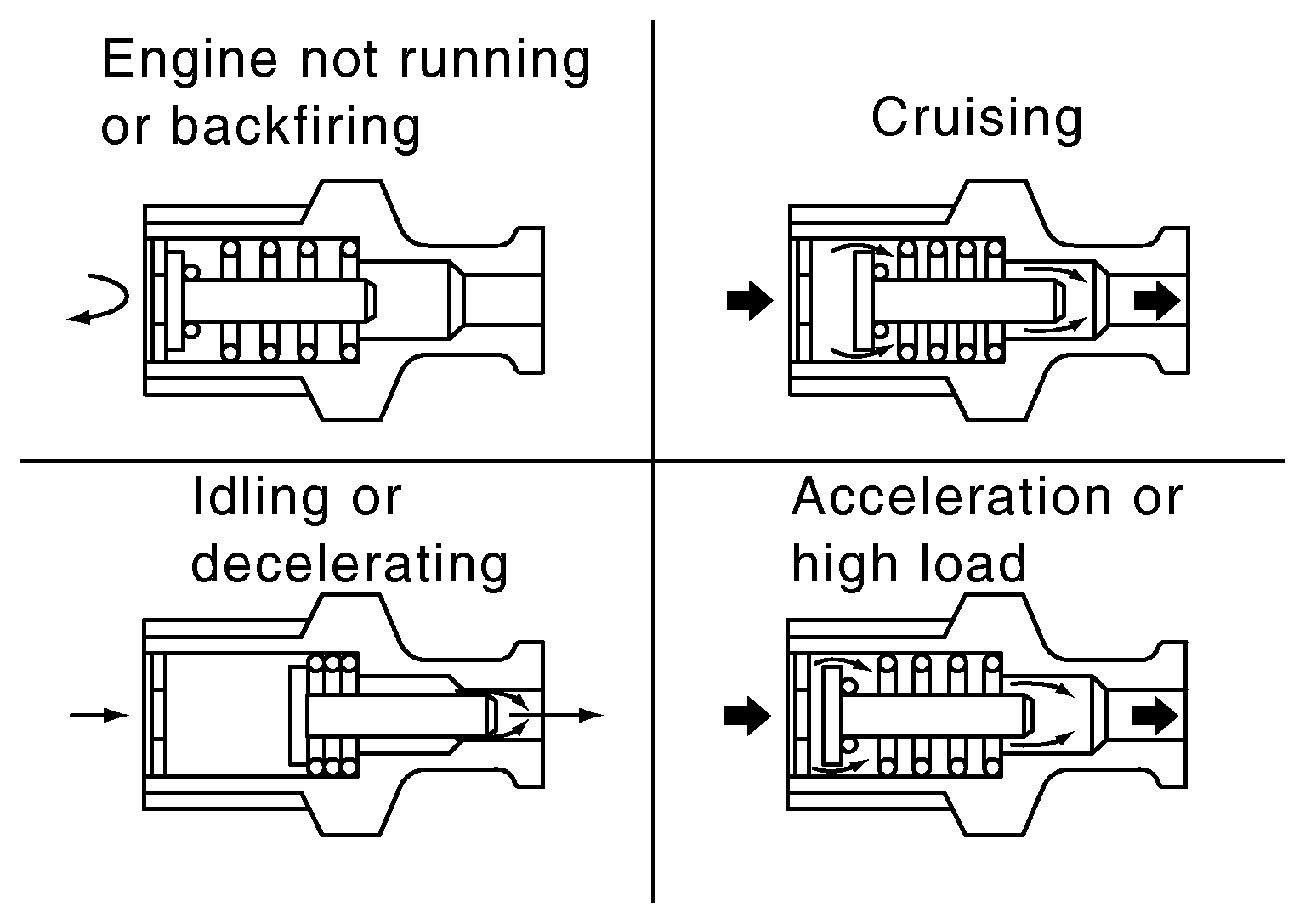 Engine not running or backfiring

Cruising

Idling or decelerating

Acceleration or high load