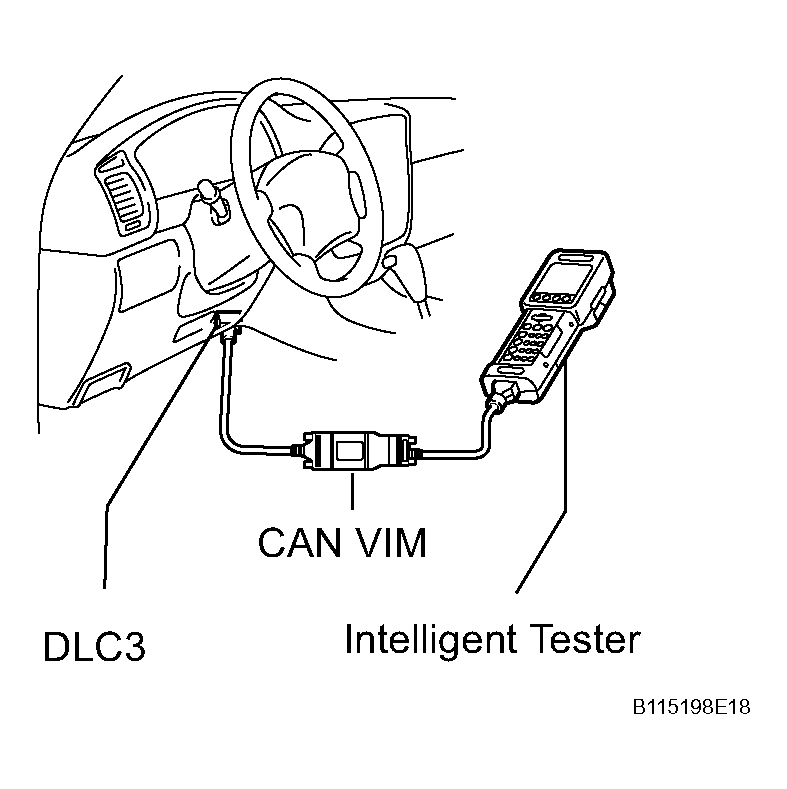 CAN VIM

DLC3

Intelligent Tester

B115198E18