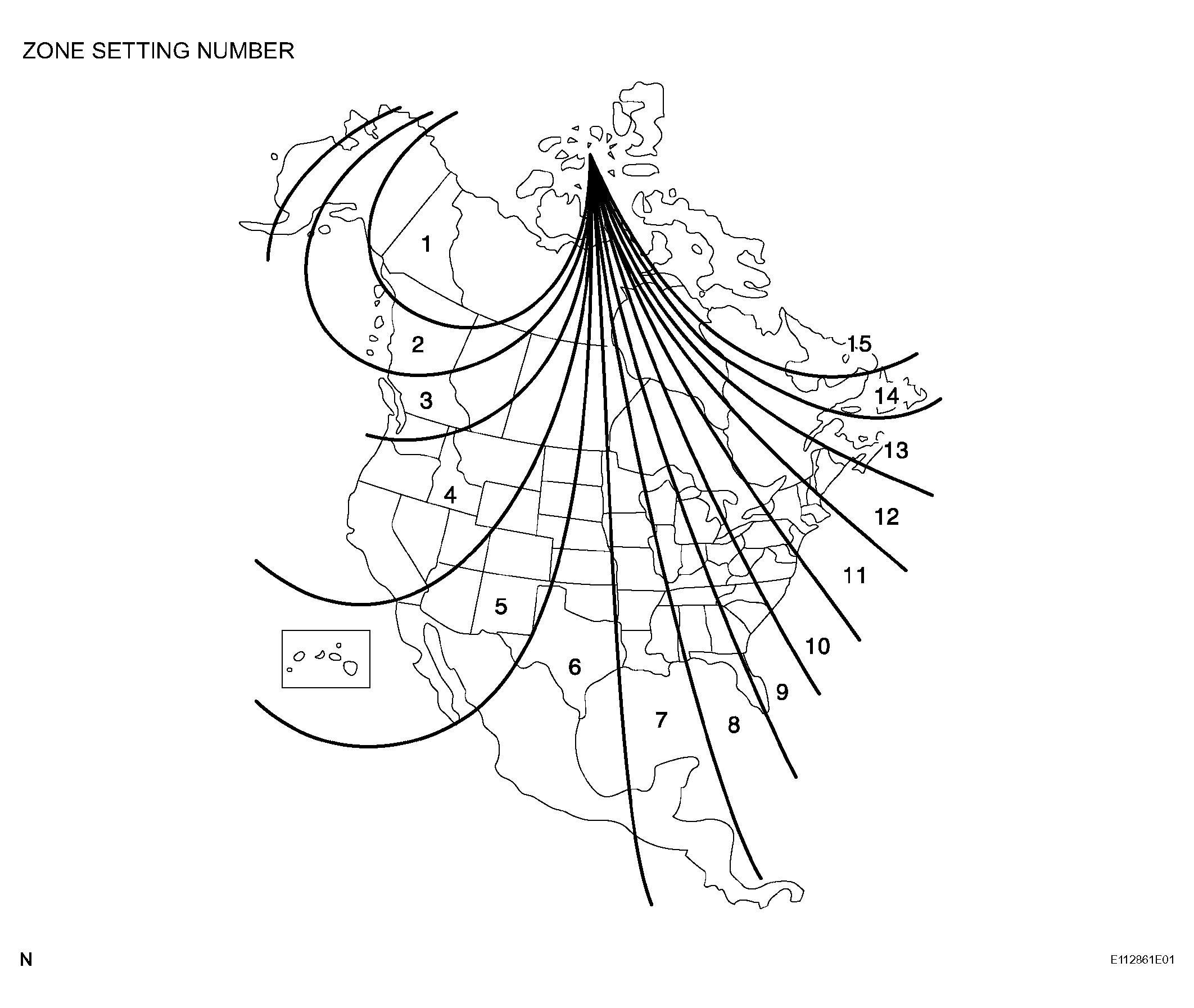 ZONE SETTING NUMBER

1
2
3
4
5
6
7
8
9
10
11
12
13
14
15

N

E112861E01