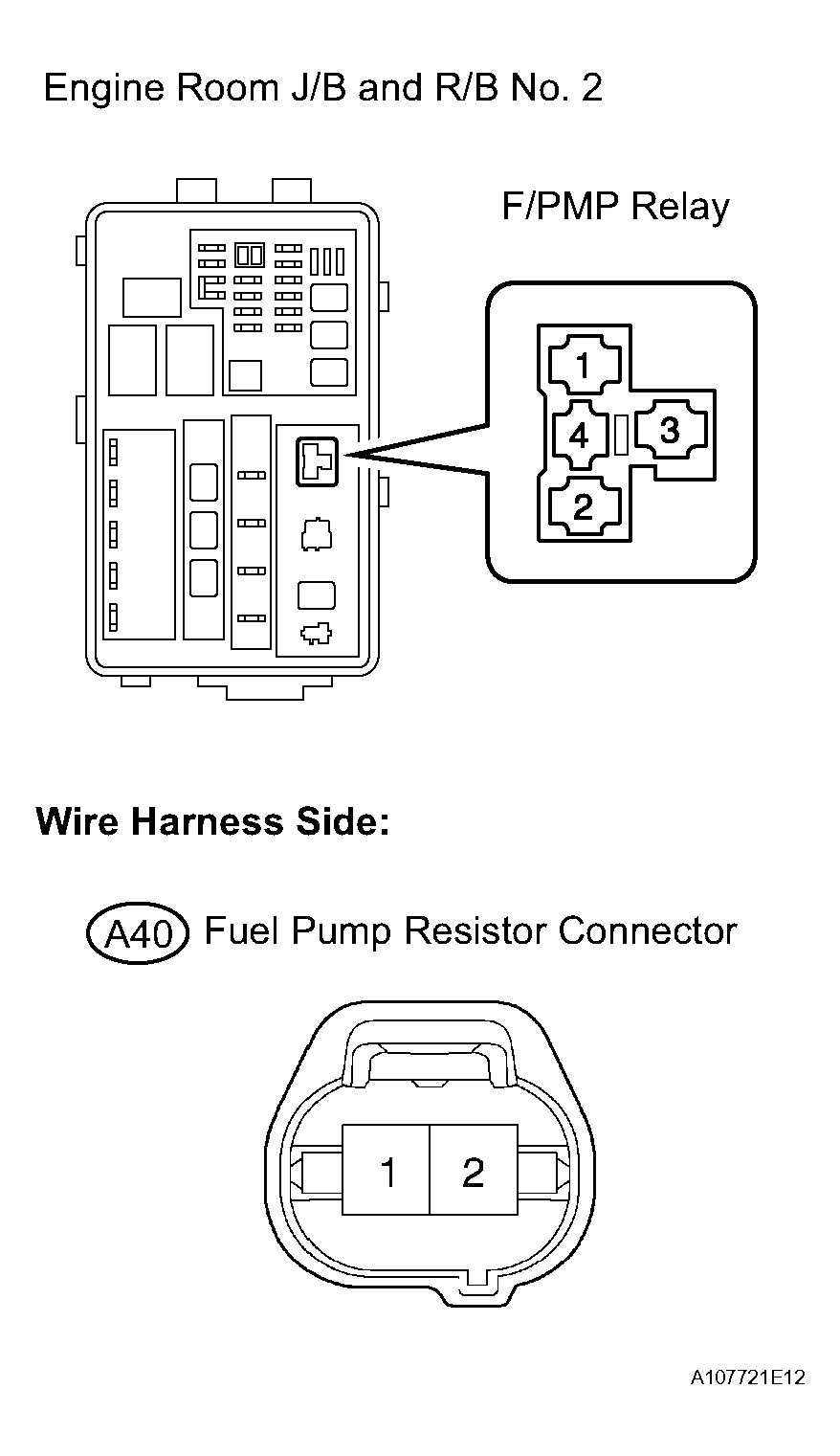 Engine Room J/B and R/B No. 2

F/PMP Relay

1

4

3

2

Wire Harness Side:

A40 Fuel Pump Resistor Connector

1 2

A107721E12