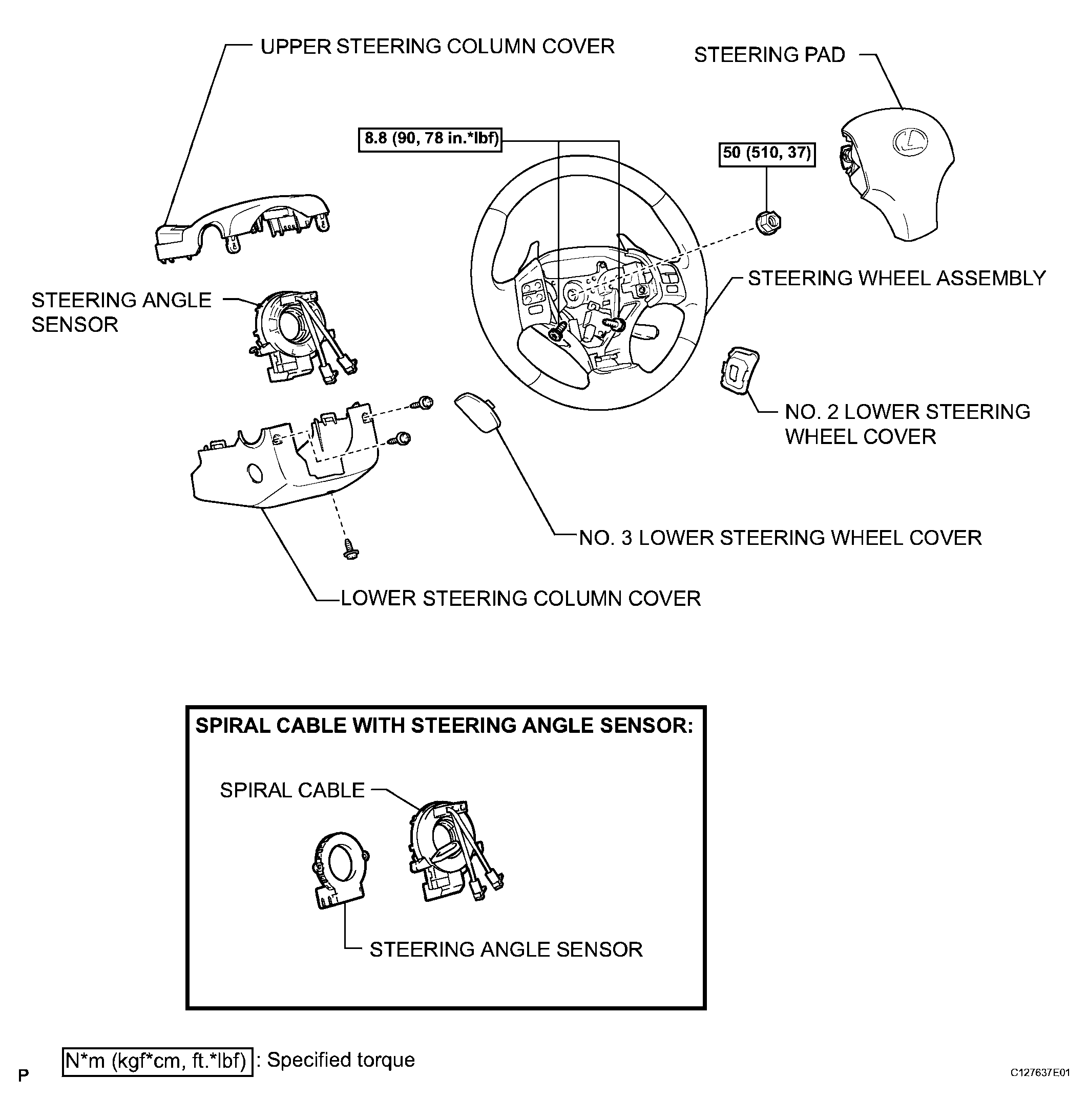 UPPER STEERING COLUMN COVER

STEERING PAD

8.8 (90, 78 in.*lbf)

50 (510, 37)

STEERING ANGLE SENSOR

STEERING WHEEL ASSEMBLY

NO. 2 LOWER STEERING WHEEL COVER

NO. 3 LOWER STEERING WHEEL COVER

LOWER STEERING COLUMN COVER

SPIRAL CABLE WITH STEERING ANGLE SENSOR:

SPIRAL CABLE

STEERING ANGLE SENSOR

N*m (kgf*cm, ft.*lbf) : Specified torque

P

C127637E01