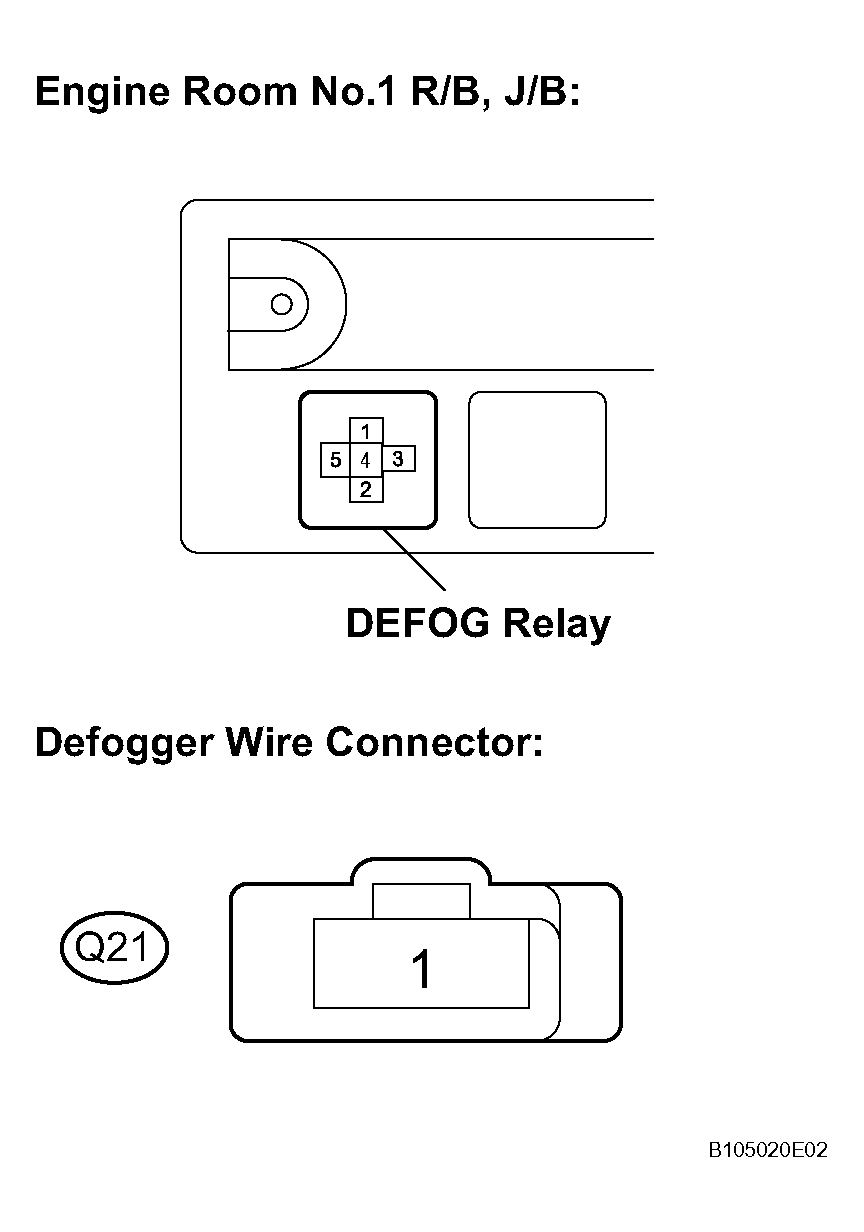 Engine Room No.1 R/B, J/B:

1
5 4 3
2

DEFOG Relay

Defogger Wire Connector:

Q21

1

B105020E02