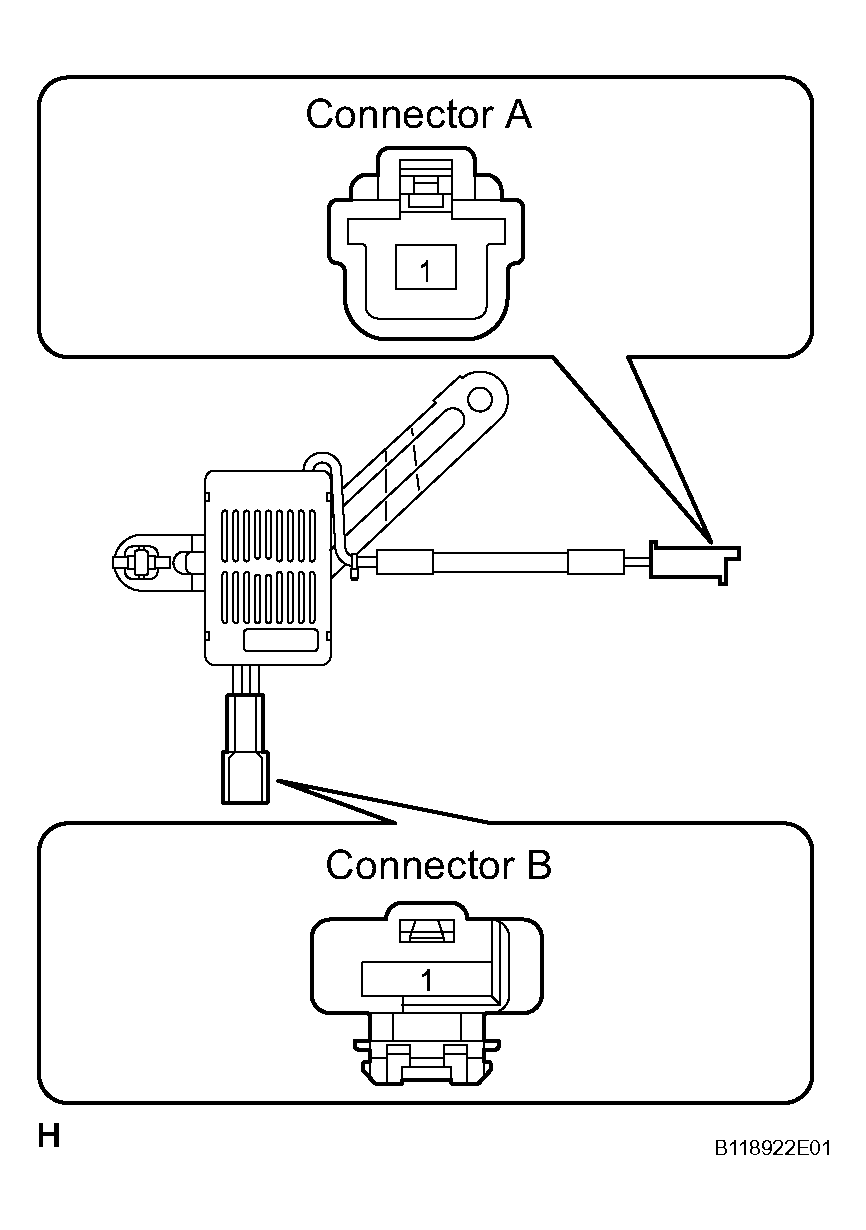 Connector A

1

Connector B

1

H

B118922E01