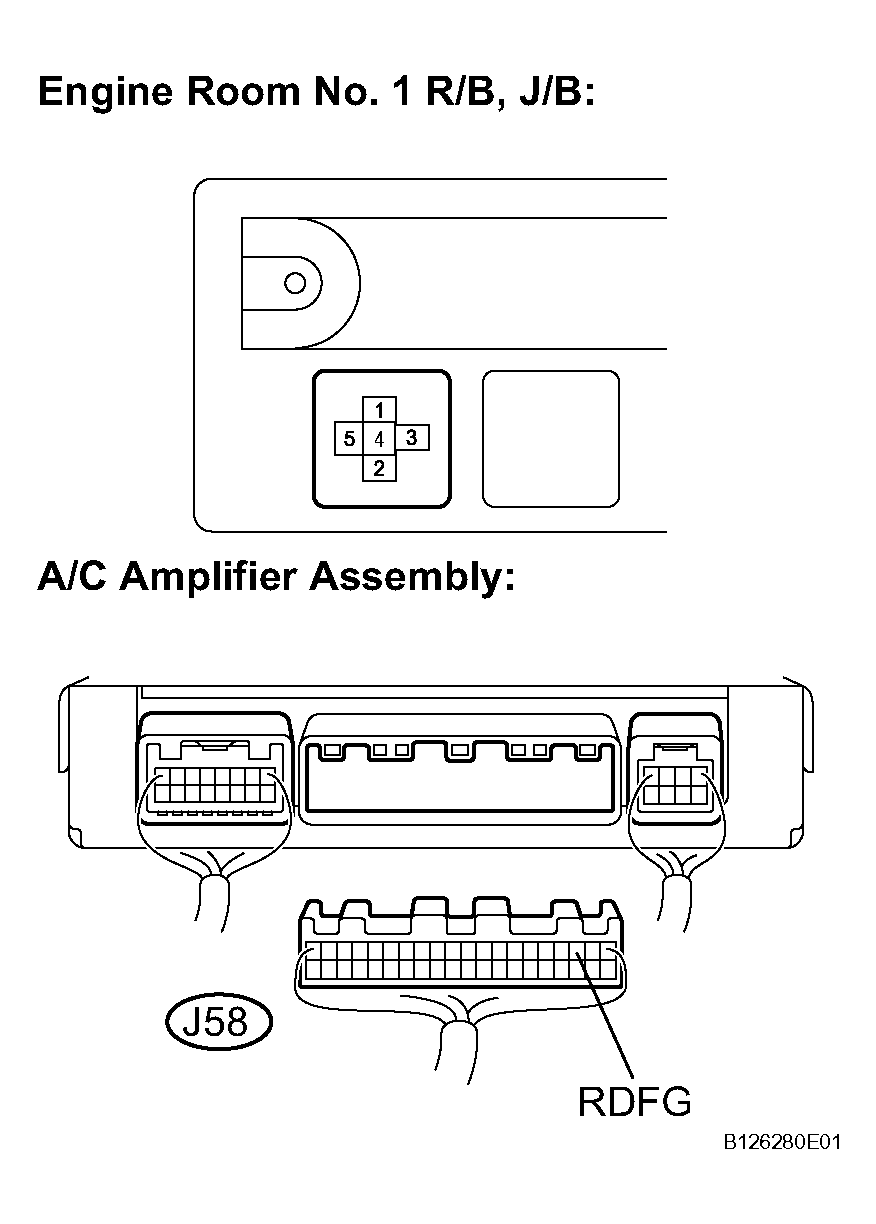 Engine Room No. 1 R/B, J/B:

1
5 4 3
2

A/C Amplifier Assembly:

J58

RDFG

B126280E01