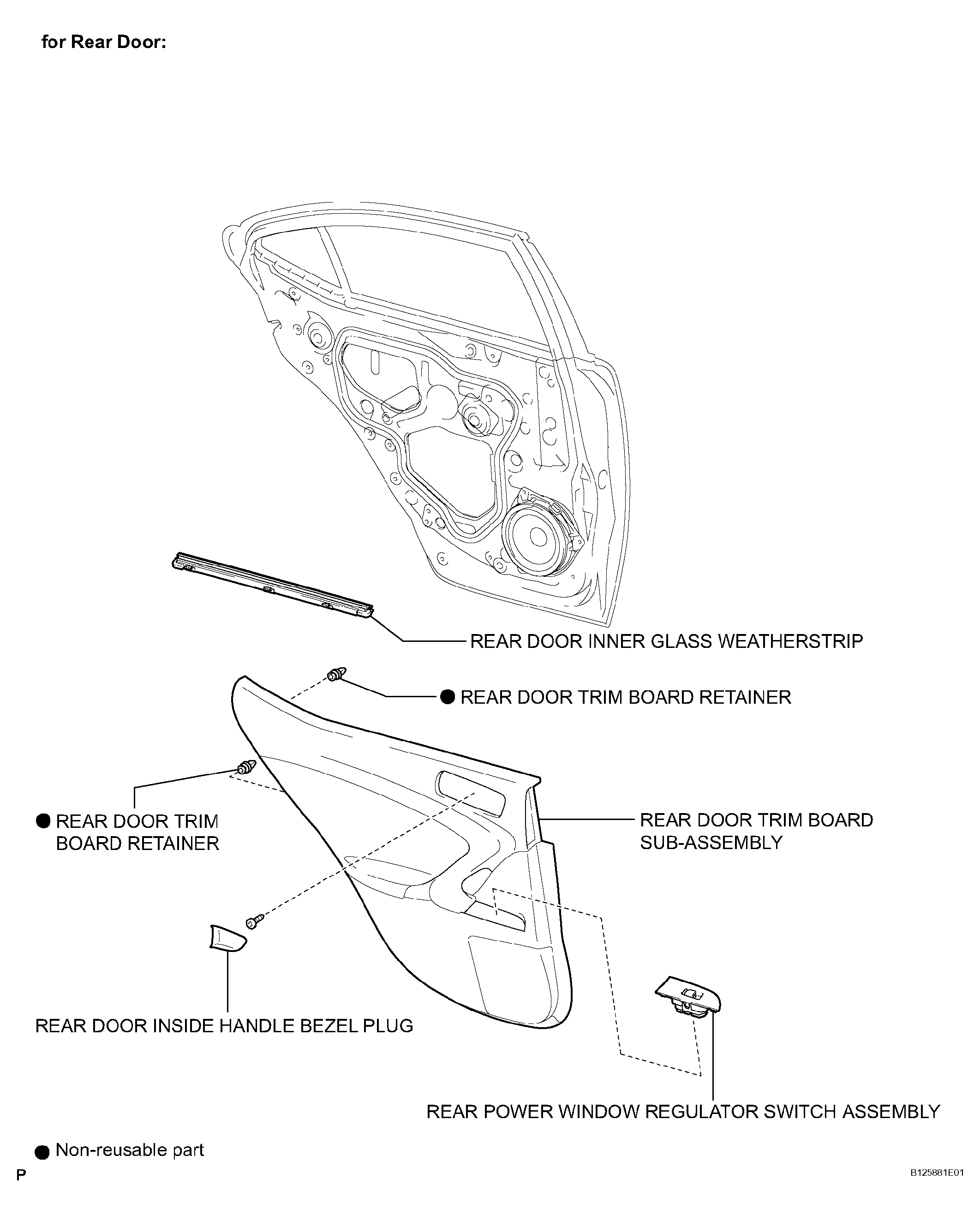 for Rear Door:

REAR DOOR INNER GLASS WEATHERSTRIP

● REAR DOOR TRIM BOARD RETAINER

● REAR DOOR TRIM BOARD RETAINER

REAR DOOR TRIM BOARD SUB-ASSEMBLY

REAR DOOR INSIDE HANDLE BEZEL PLUG

REAR POWER WINDOW REGULATOR SWITCH ASSEMBLY

● Non-reusable part

P

B125881E01