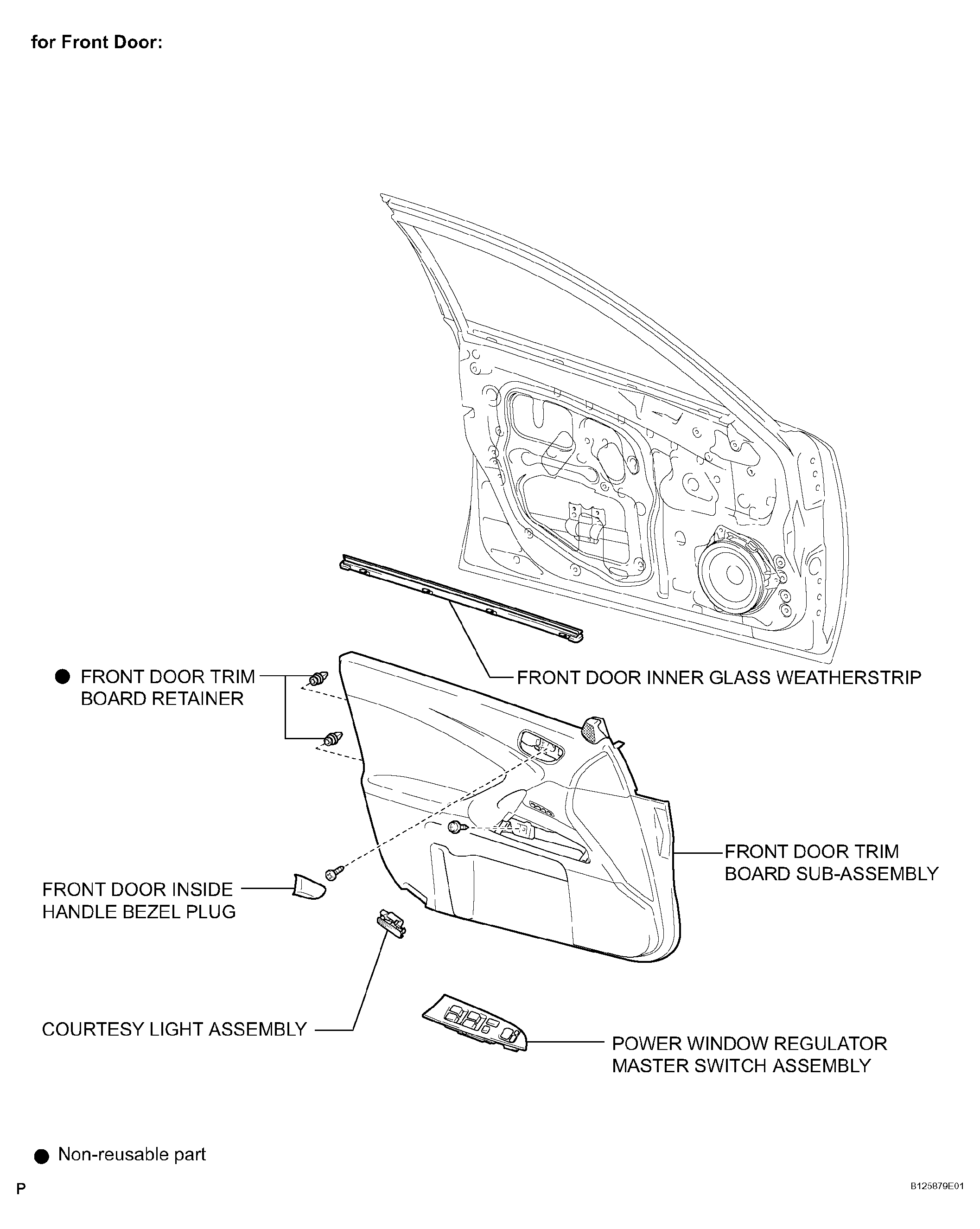 for Front Door:

● FRONT DOOR TRIM BOARD RETAINER

FRONT DOOR INNER GLASS WEATHERSTRIP

FRONT DOOR TRIM BOARD SUB-ASSEMBLY

FRONT DOOR INSIDE HANDLE BEZEL PLUG

COURTESY LIGHT ASSEMBLY

POWER WINDOW REGULATOR MASTER SWITCH ASSEMBLY

● Non-reusable part

P

B125879E01