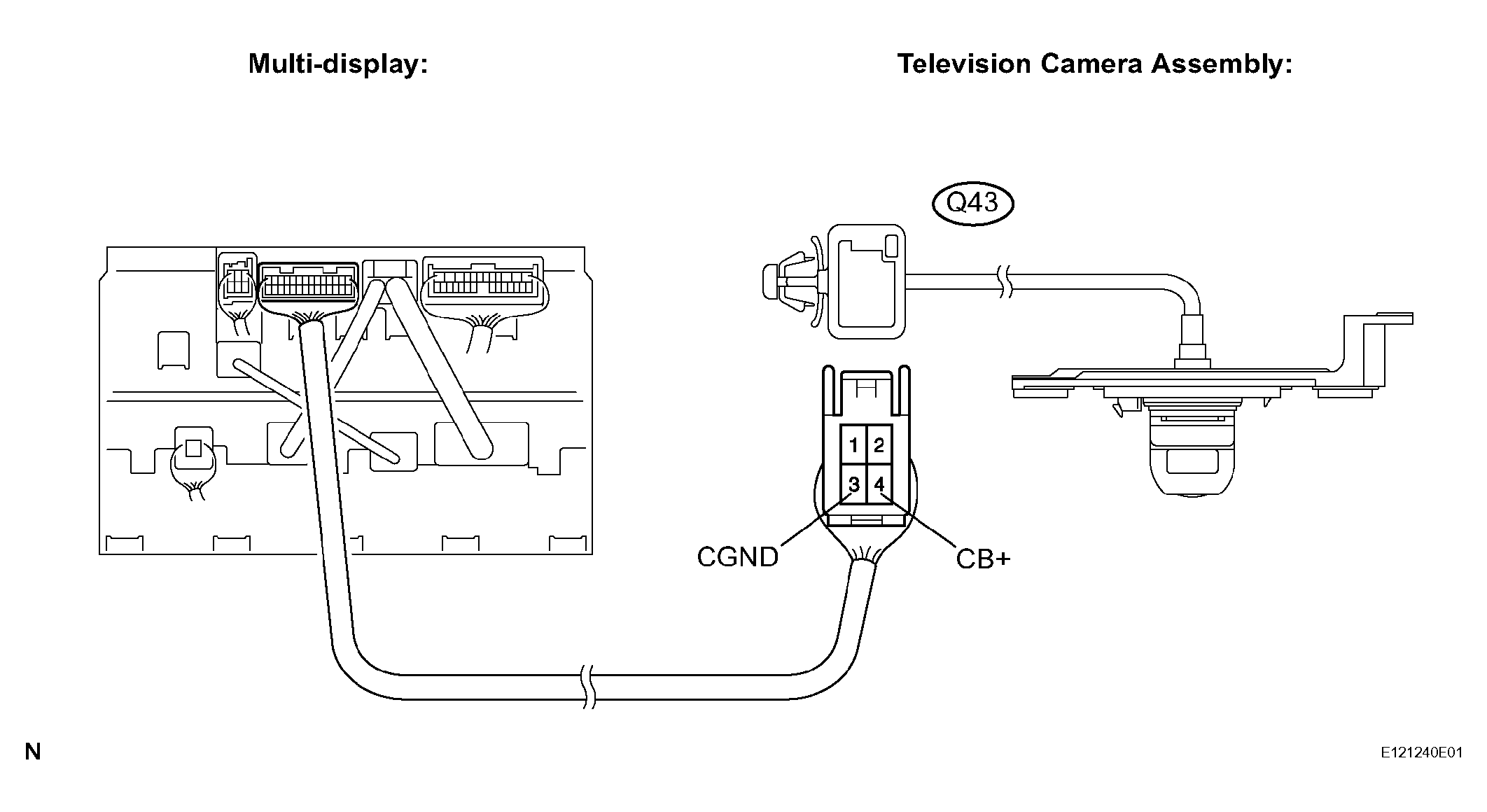 Multi-display:

Television Camera Assembly:

Q43

1 2
3 4

CGND

CB+

N

E121240E01