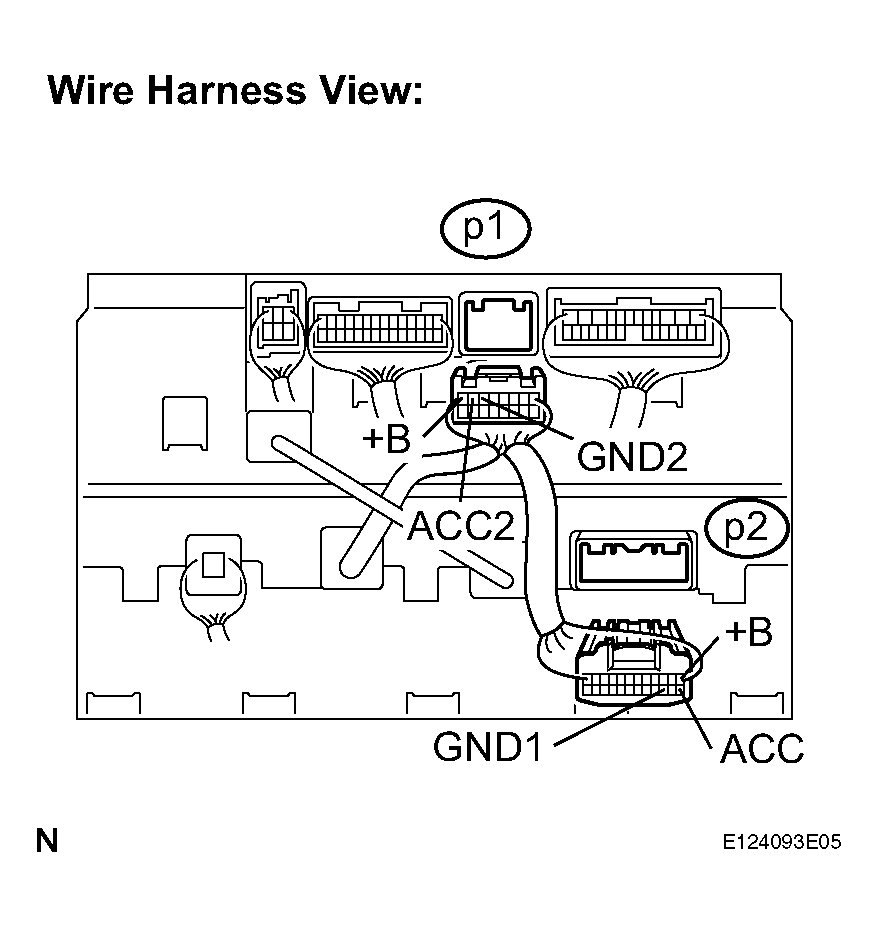 Wire Harness View:

p1

+B

GND2

ACC2

p2

+B

GND1

ACC

N

E124093E05