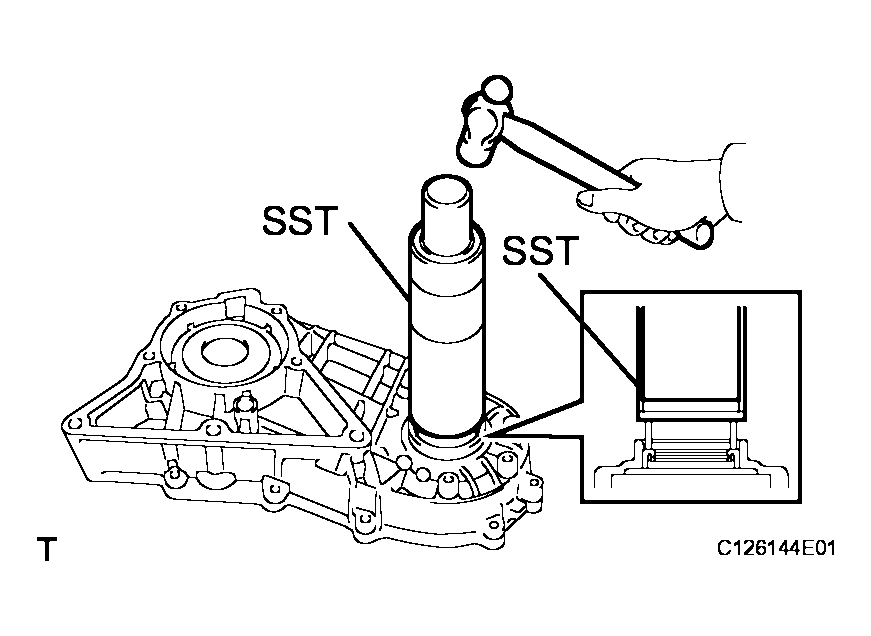 SST

SST

T

C126144E01