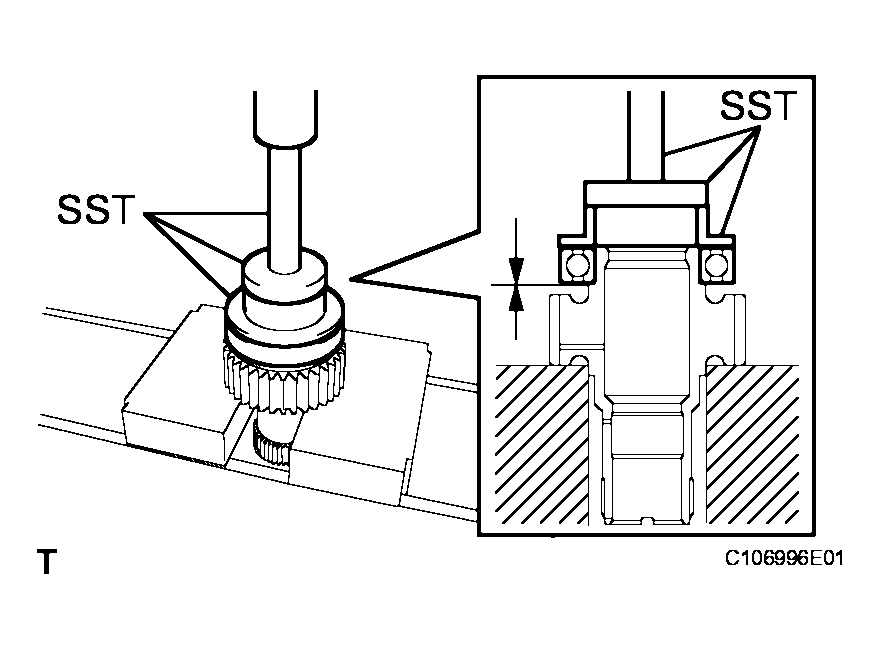 SST

SST

T

C106996E01