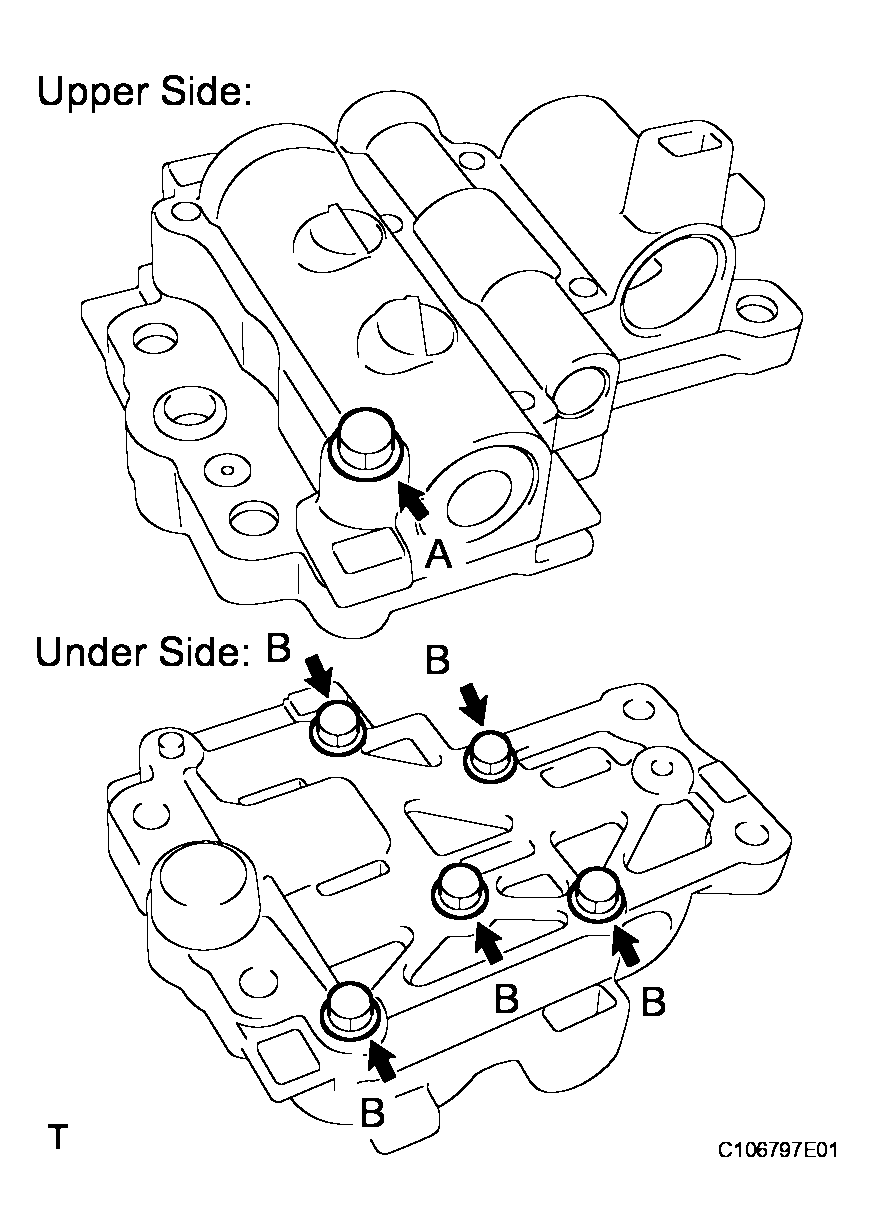 Upper Side:

A

Under Side: B

B

B

B

B

T

C106797E01