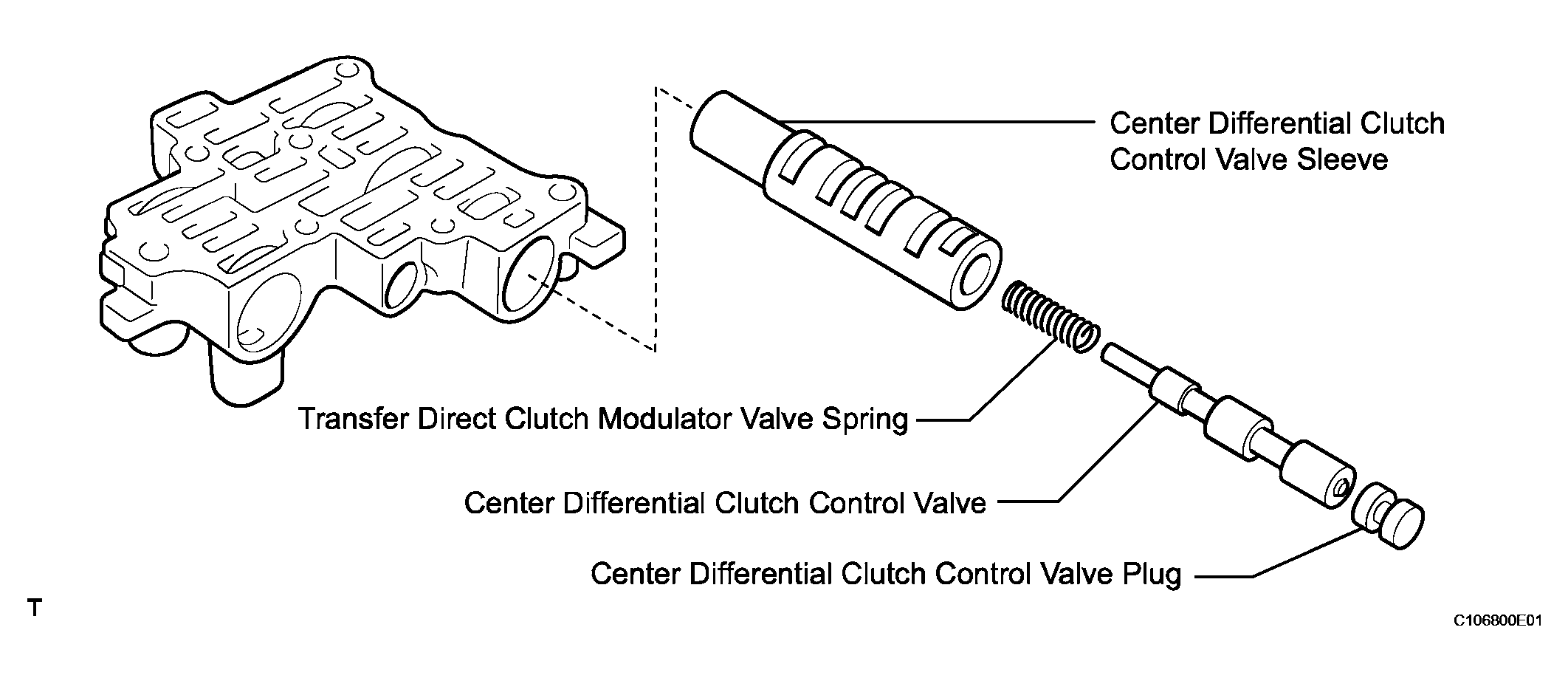 Center Differential Clutch Control Valve Sleeve

Transfer Direct Clutch Modulator Valve Spring

Center Differential Clutch Control Valve

Center Differential Clutch Control Valve Plug

T

C106800E01