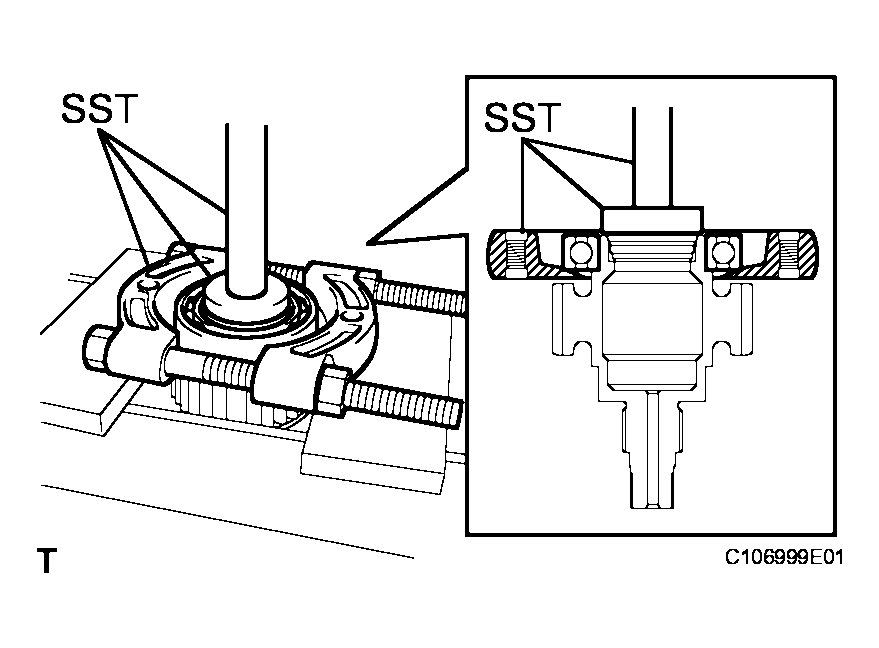 SST

SST

T

C106999E01