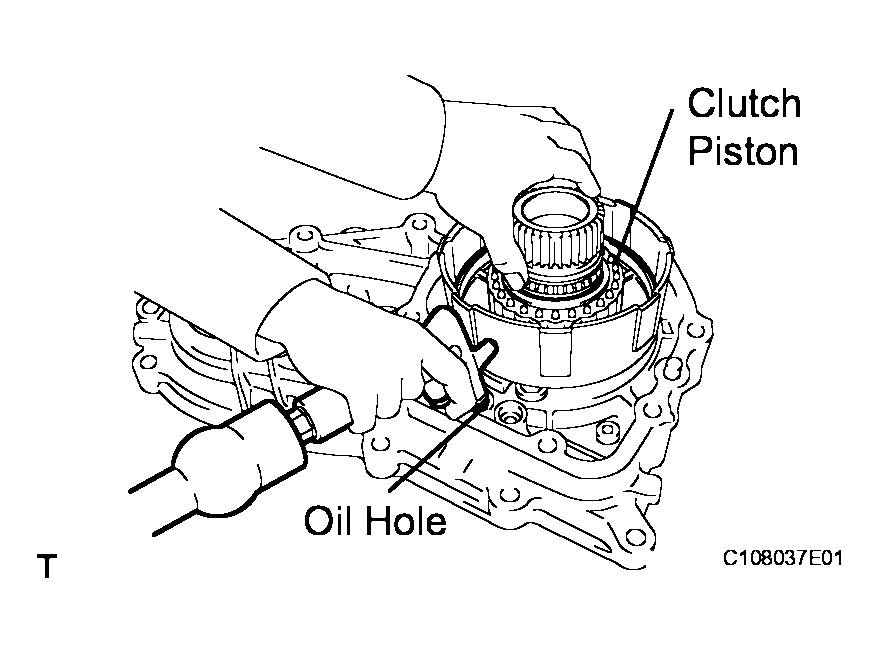 Clutch Piston

Oil Hole

T

C108037E01