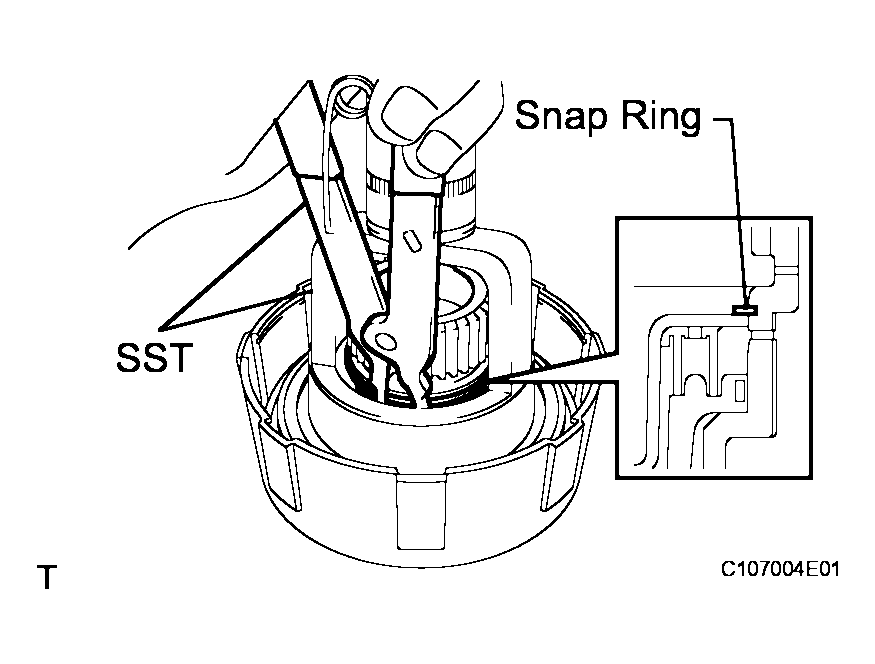 Snap Ring

SST

T

C107004E01