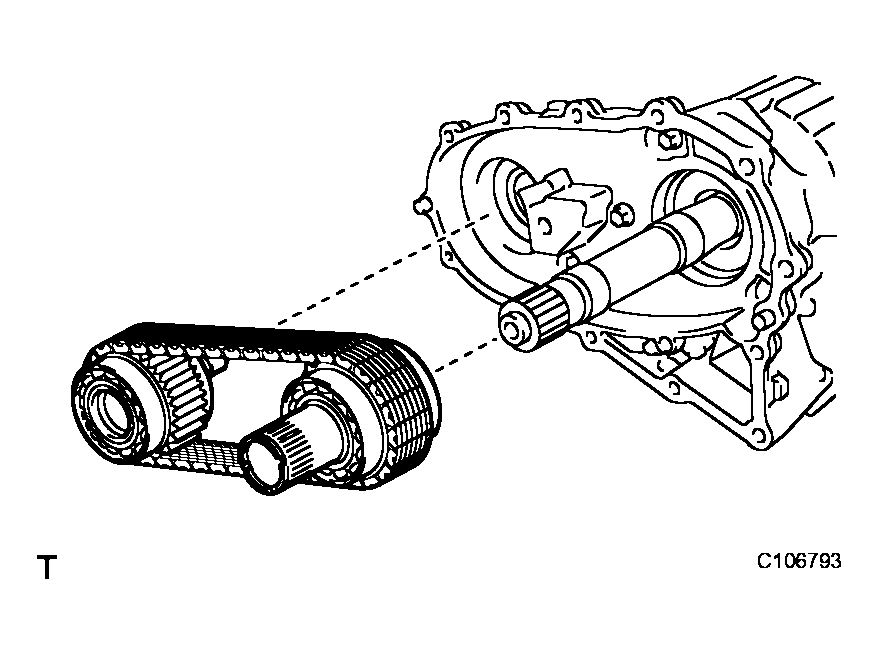 T

C106793