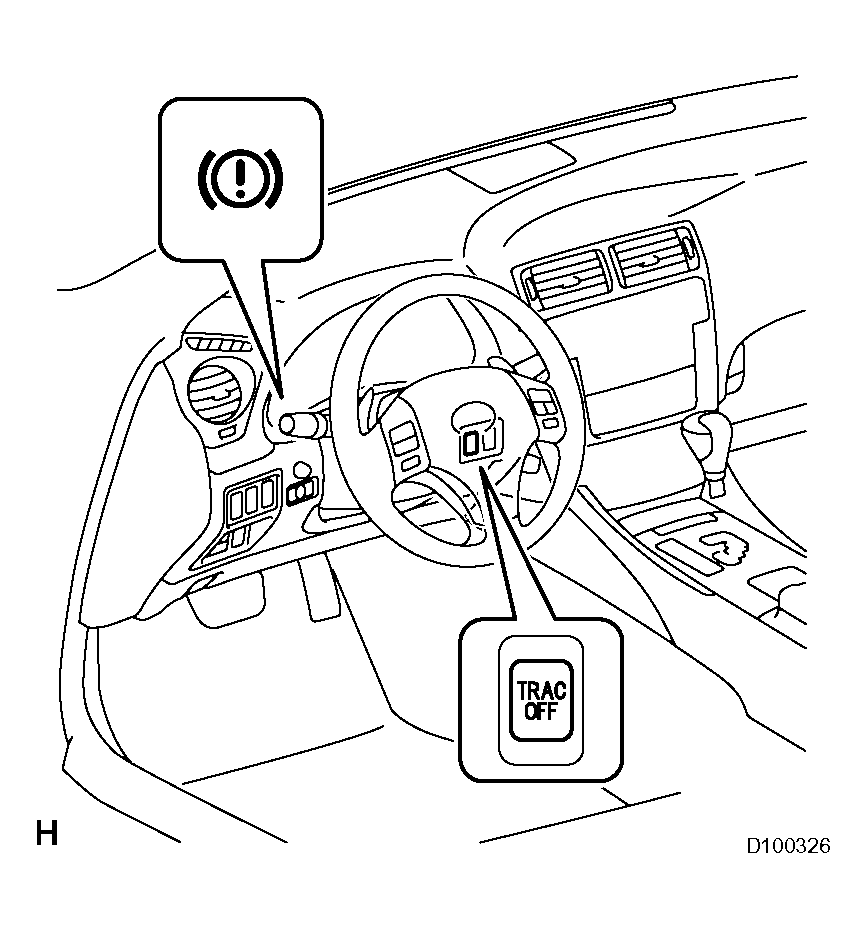 TRAC OFF

H

D100326