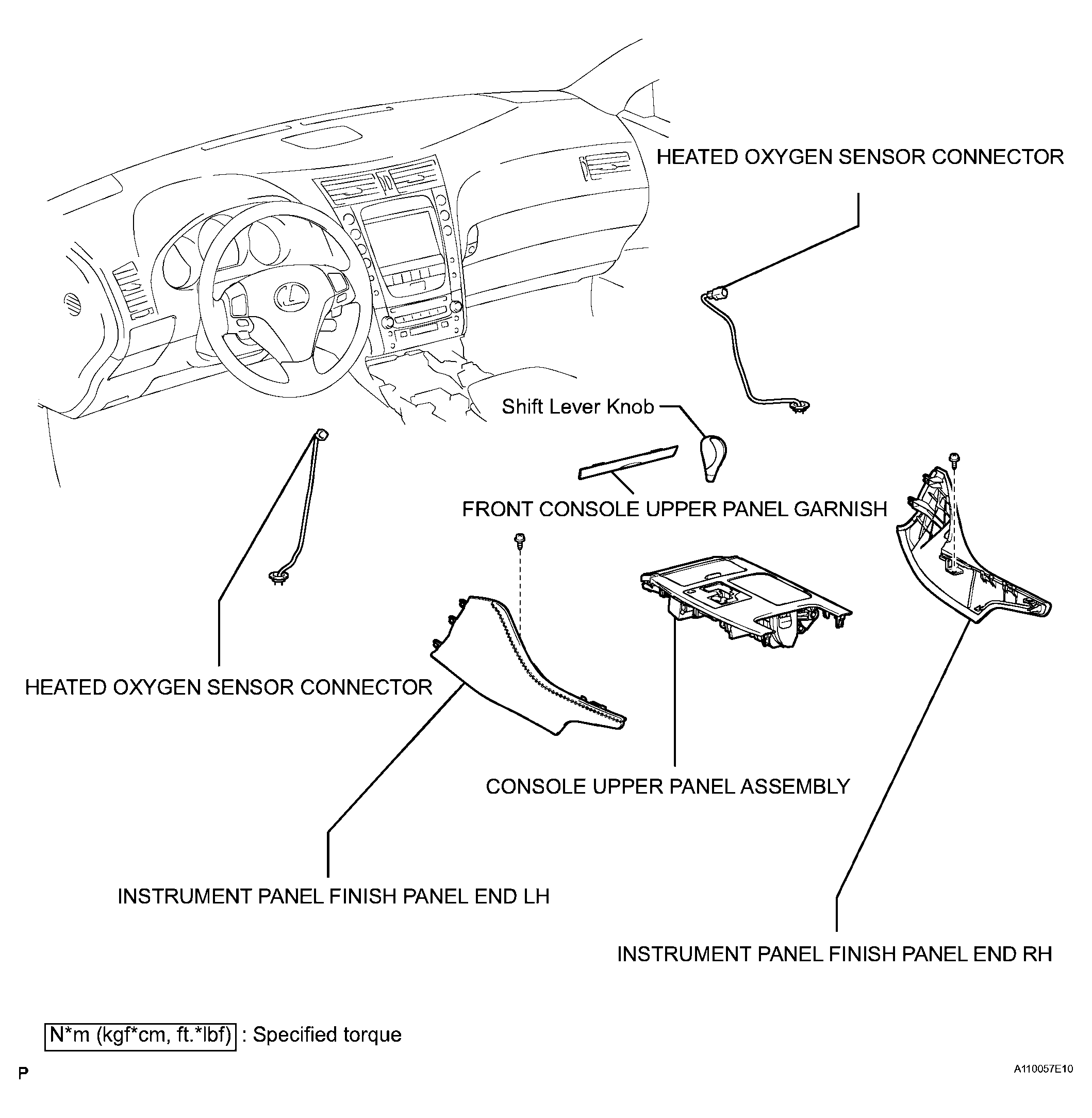 HEATED OXYGEN SENSOR CONNECTOR

Shift Lever Knob

FRONT CONSOLE UPPER PANEL GARNISH

HEATED OXYGEN SENSOR CONNECTOR

CONSOLE UPPER PANEL ASSEMBLY

INSTRUMENT PANEL FINISH PANEL END LH

INSTRUMENT PANEL FINISH PANEL END RH

N*m (kgf*cm, ft.*lbf) : Specified torque

P

A110057E10